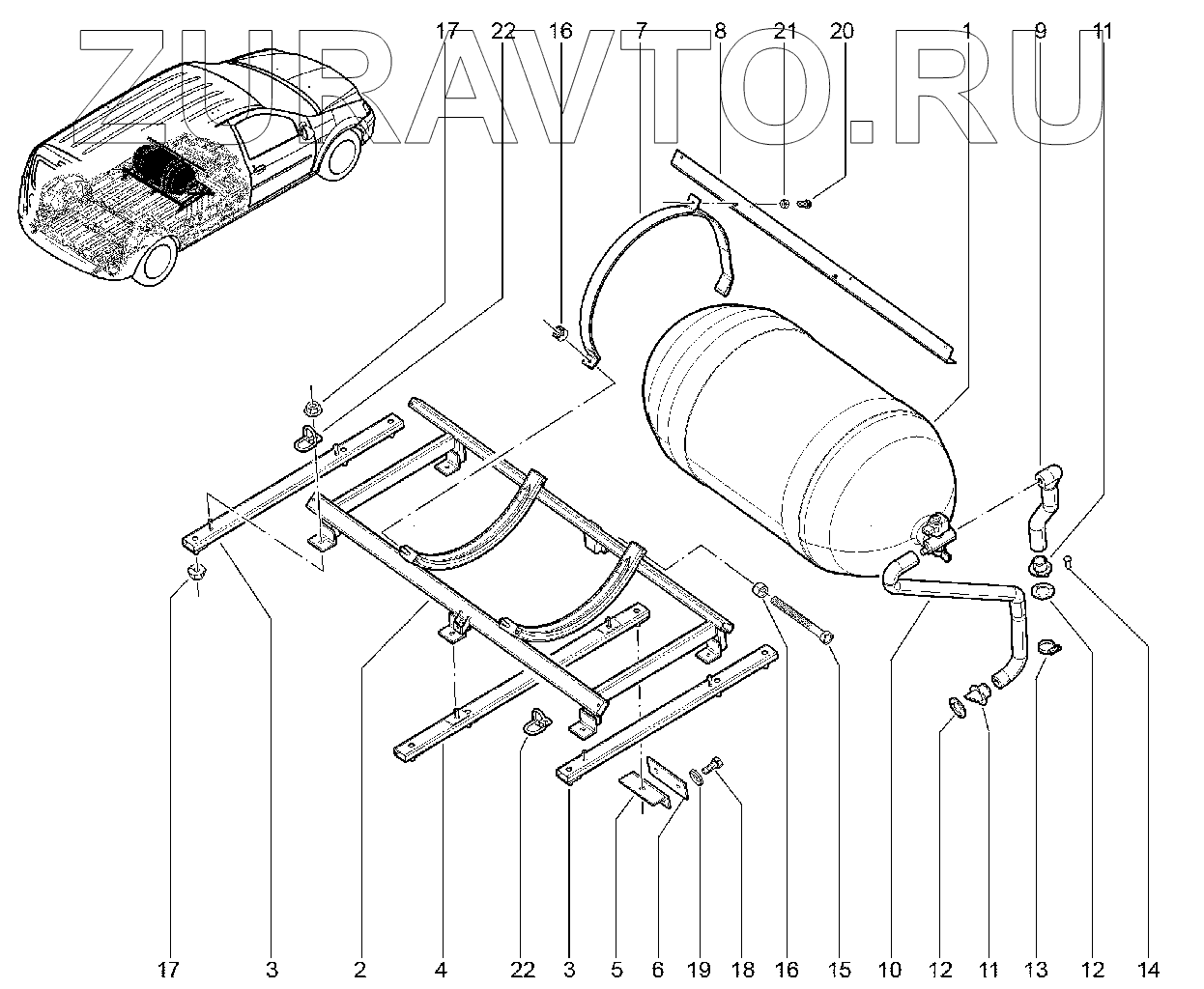 ZURAVTO.RU

17 22 16 7 8 21 20 1 9 11

17 3 2 4 22 3 5 6 19 18 16 15 10 12 11 13 12 14