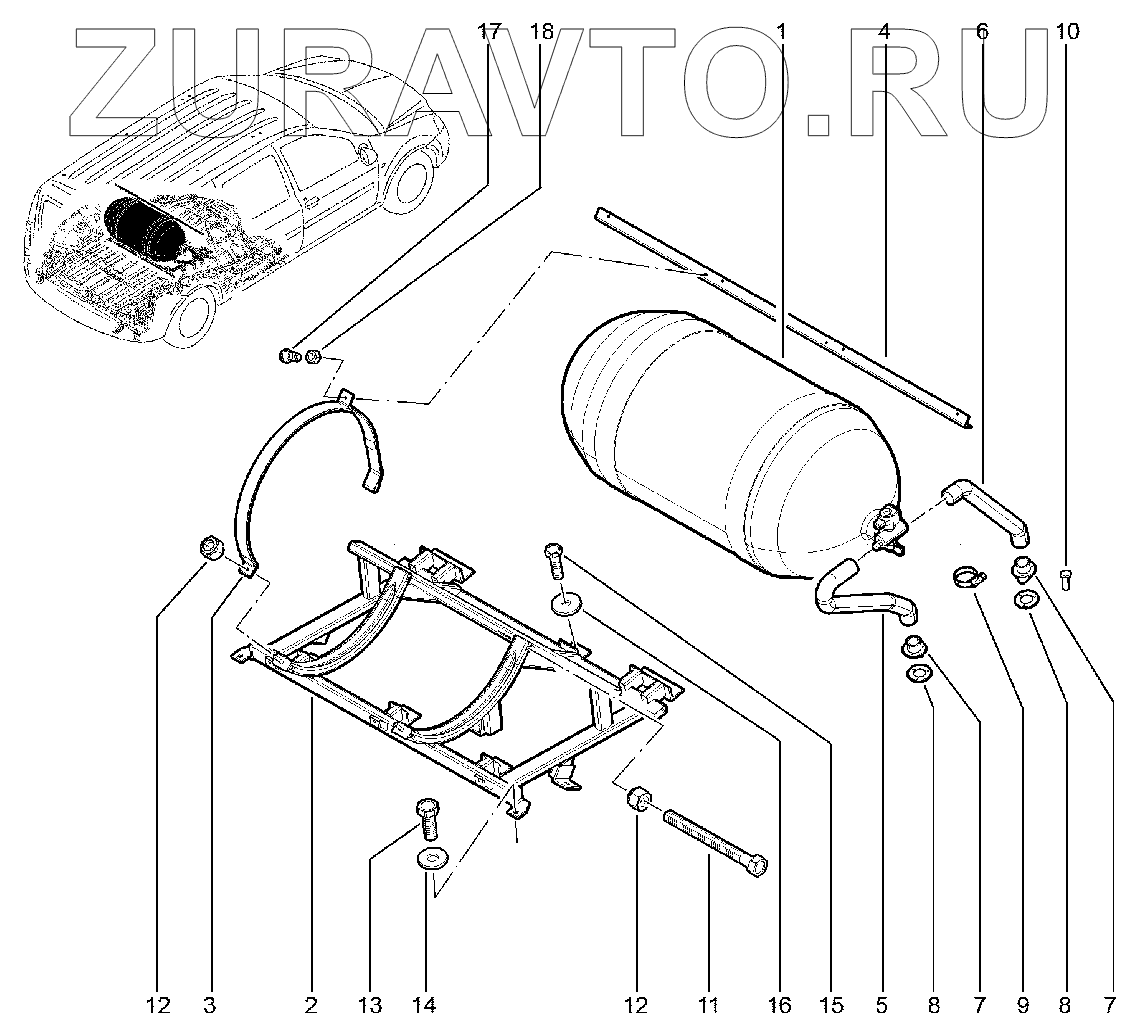 ZURAVTO.RU

17 18 1 4 6 10

12 3 2 13 14 12 11 16 15 5 8 7 9 8 7