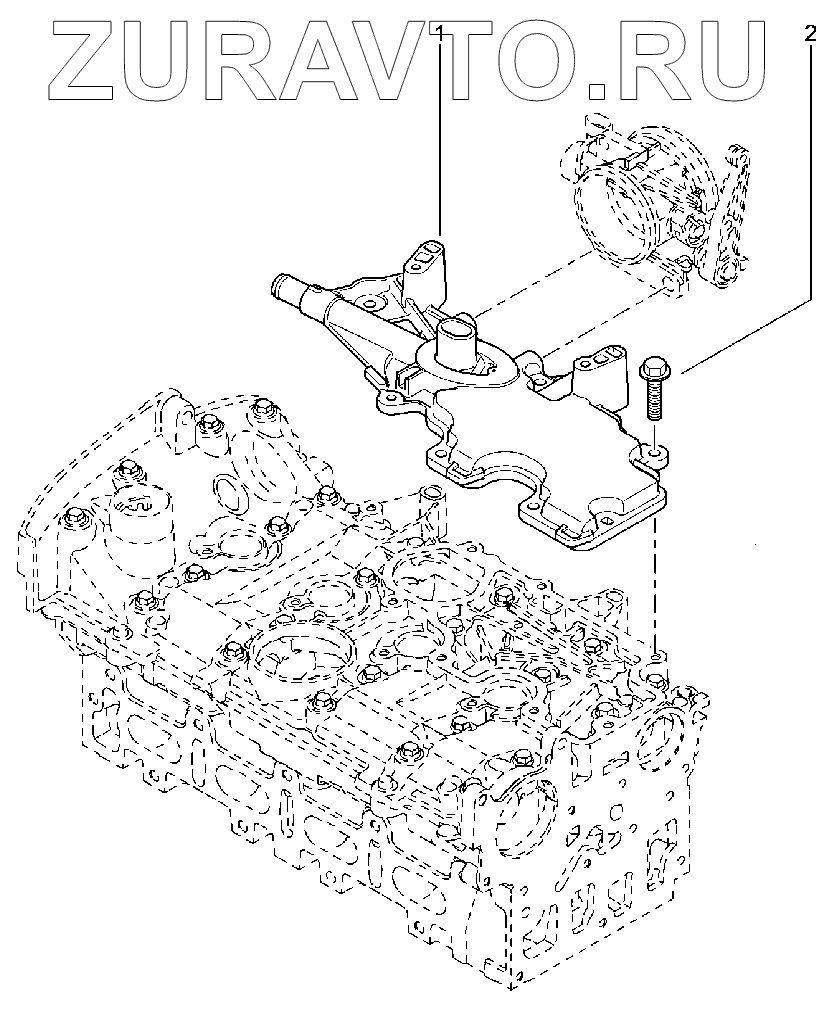 ZURAVTO.RU
1
2