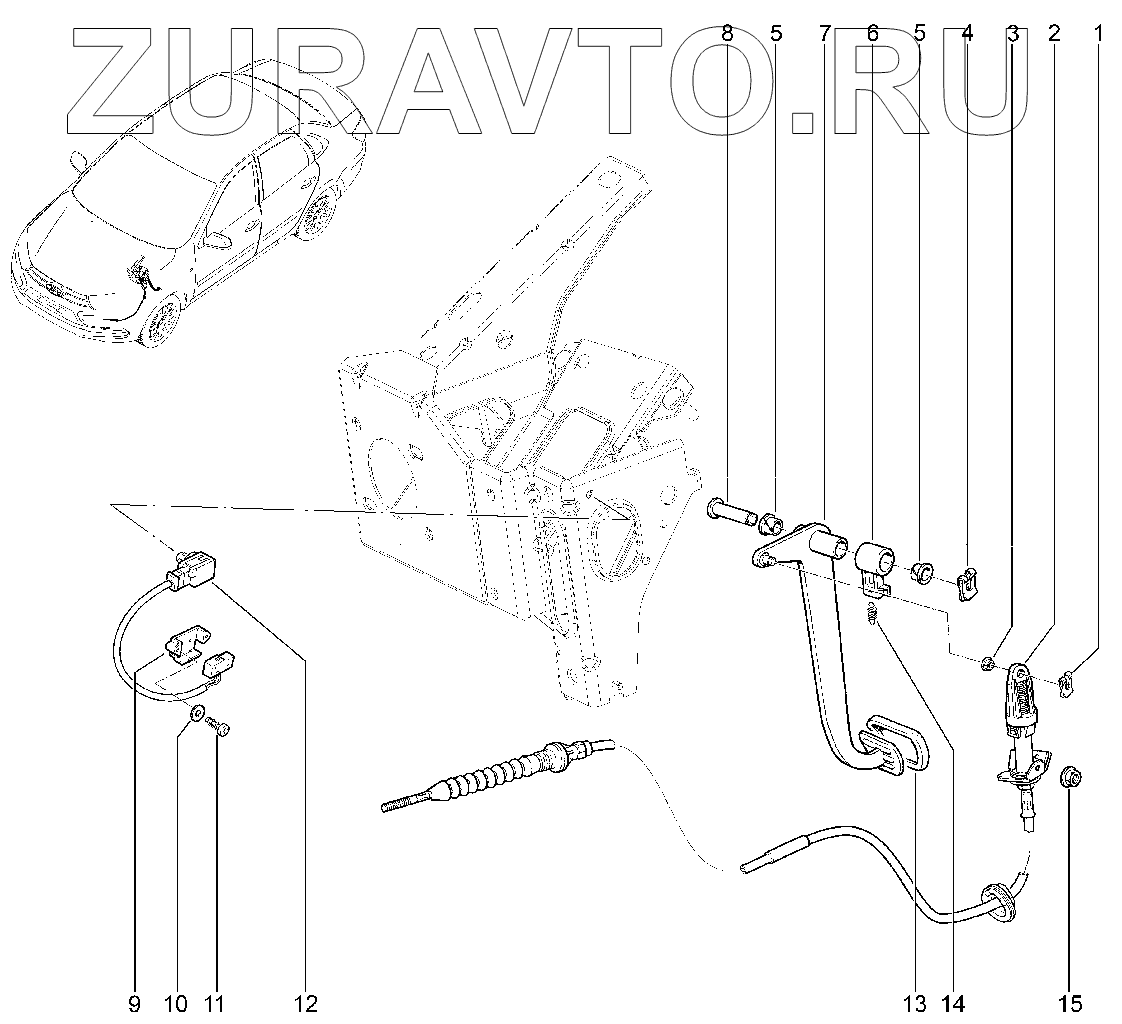 ZURAVTO.RU

8 5 7 6 5 4 3 2 1

9 10 11 12 13 14 15