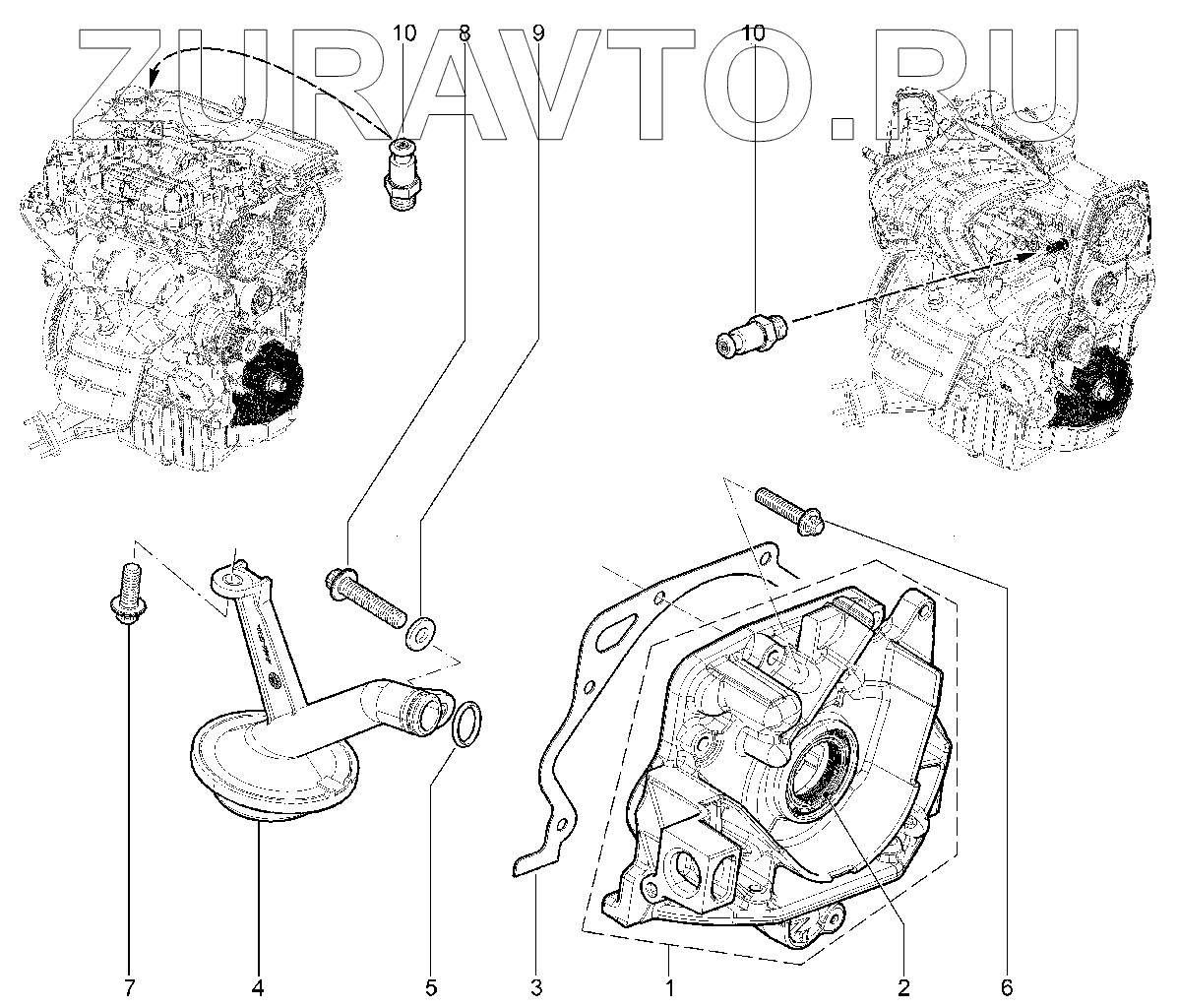 ZURAVTO.RU

10 8 9 10

7 4 5 3 1 2 6