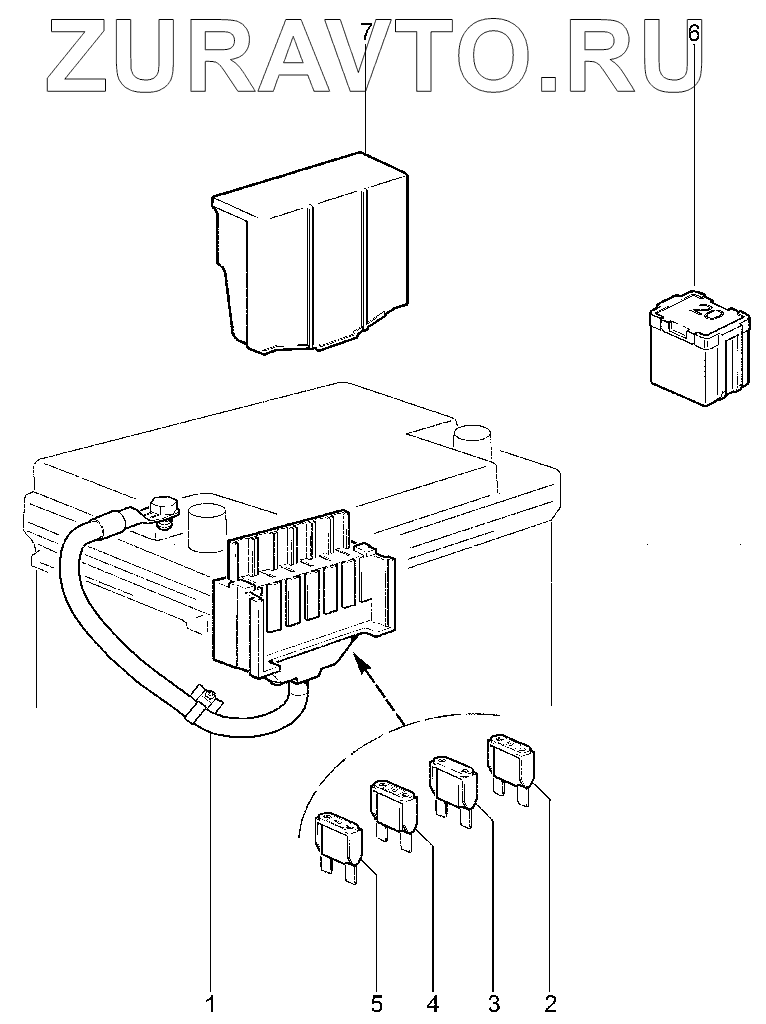 ZURAVTO.RU

7

6

20

1

5

4

3

2