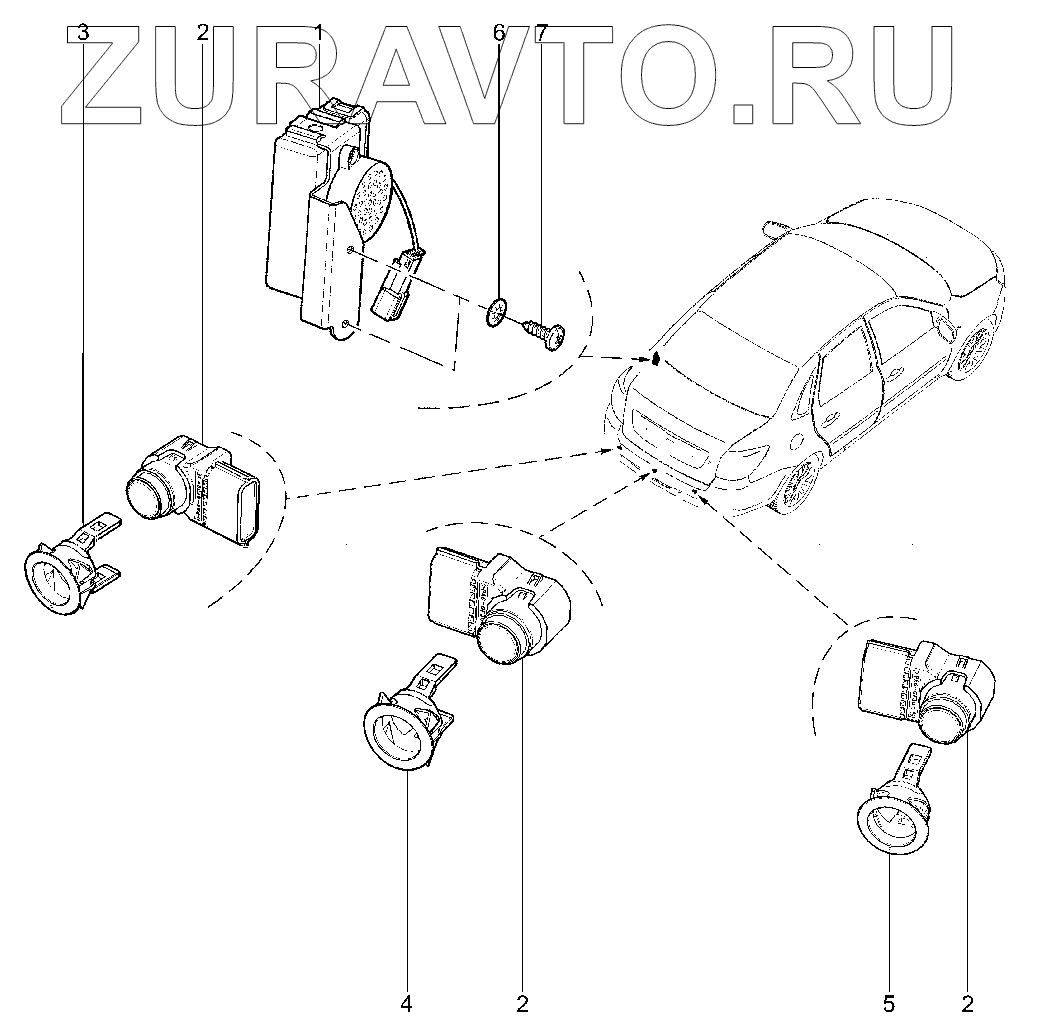 ZURAVTO.RU

3 2 1 6 7

4 2 5 2