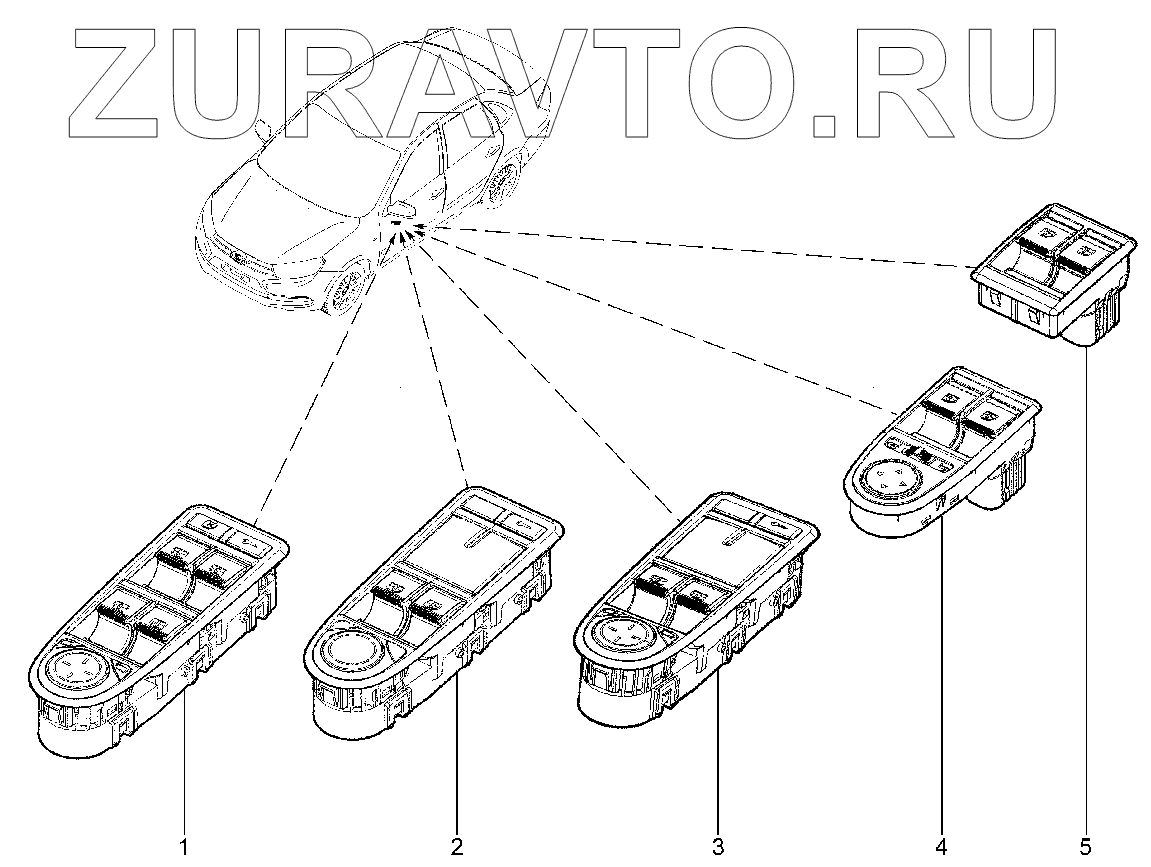 ZURAVTO.RU

1
2
3
4
5