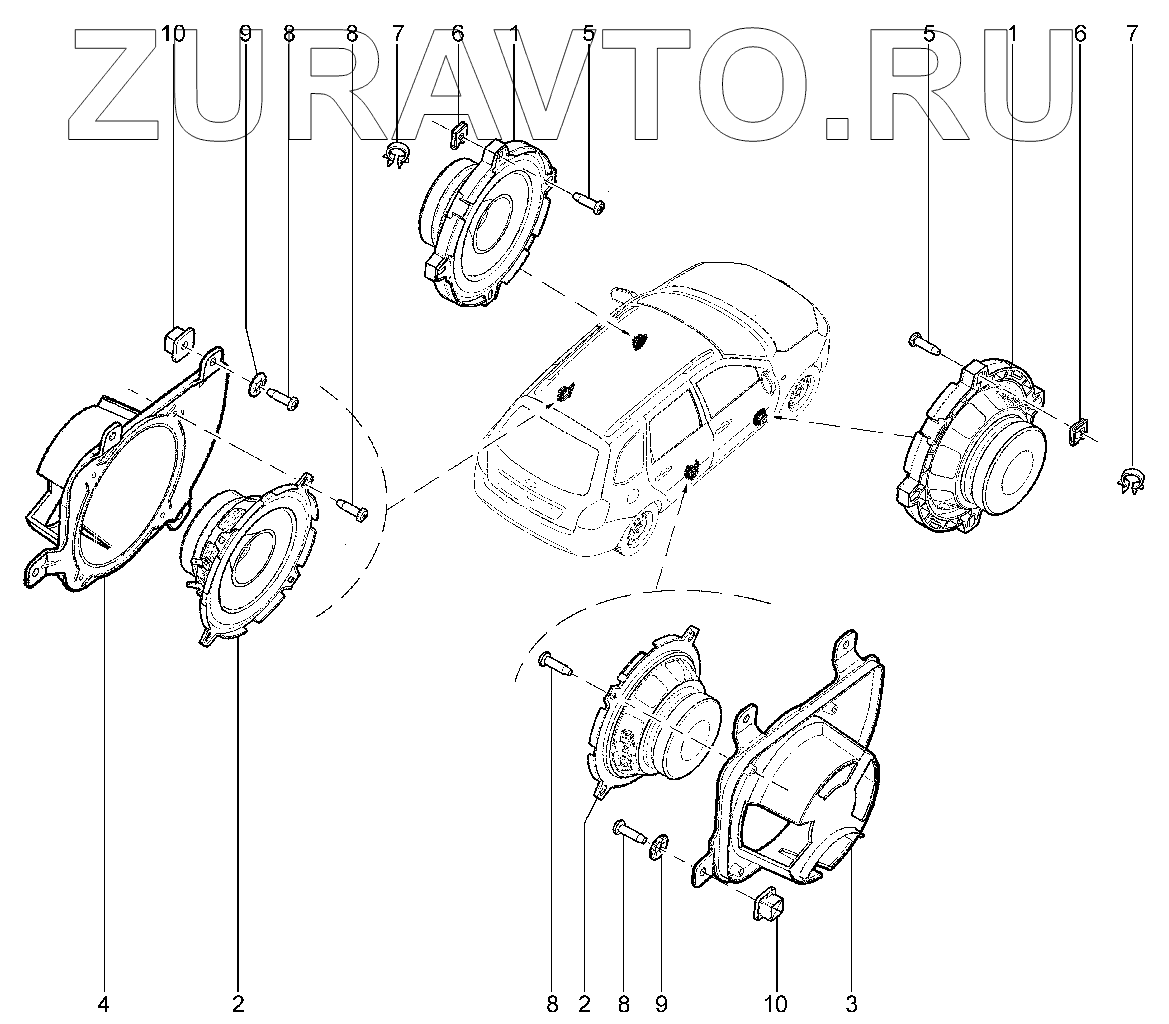 ZURAVTO.RU

10 9 8 8 7 6 1 5 5 1 6 7

4 2 8 2 8 9 10 3