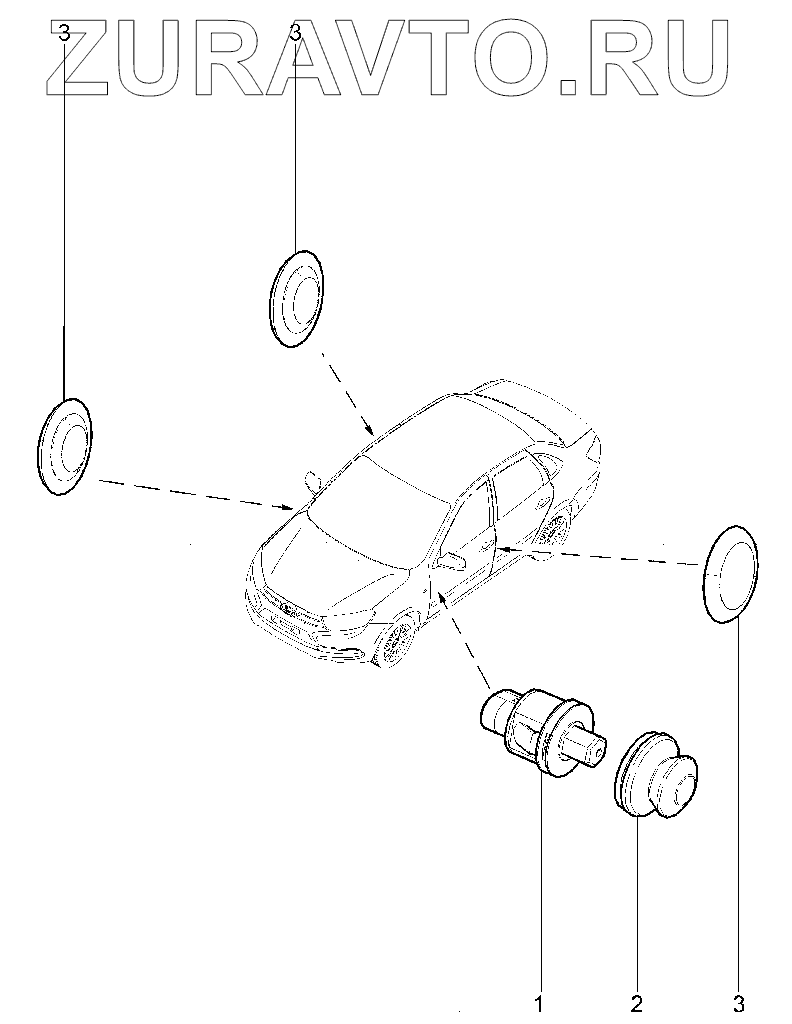 ZURAVTO.RU
3
3
1
2
3