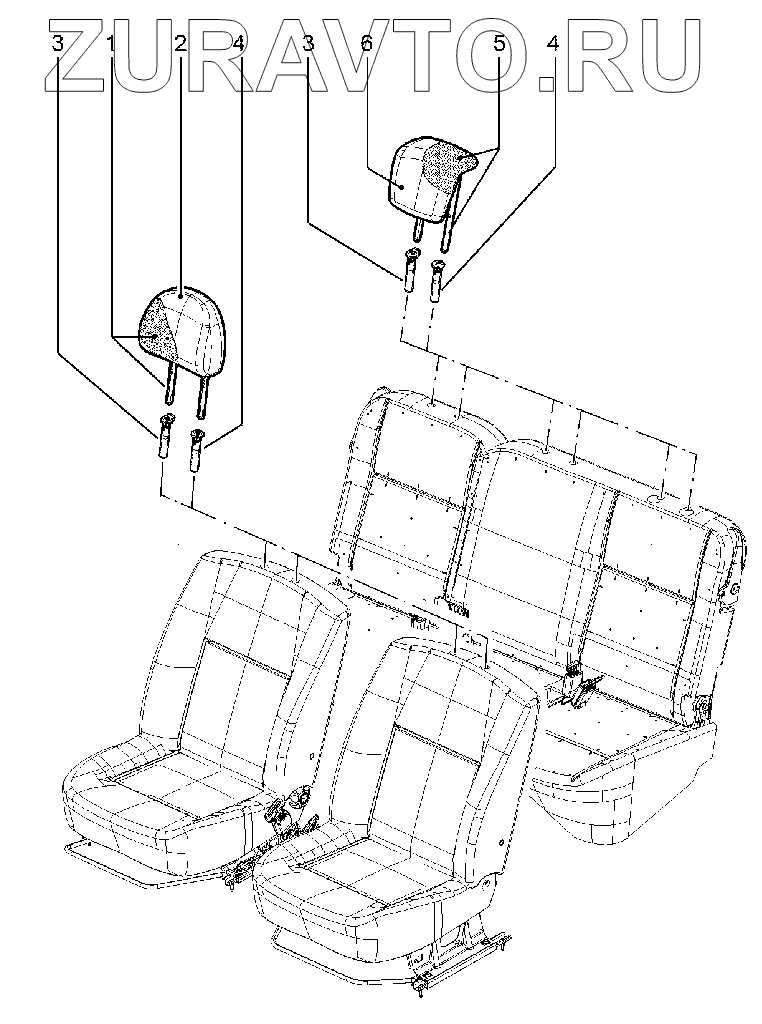 ZURAVTO.RU

3 1 2 4

3 6 5 4