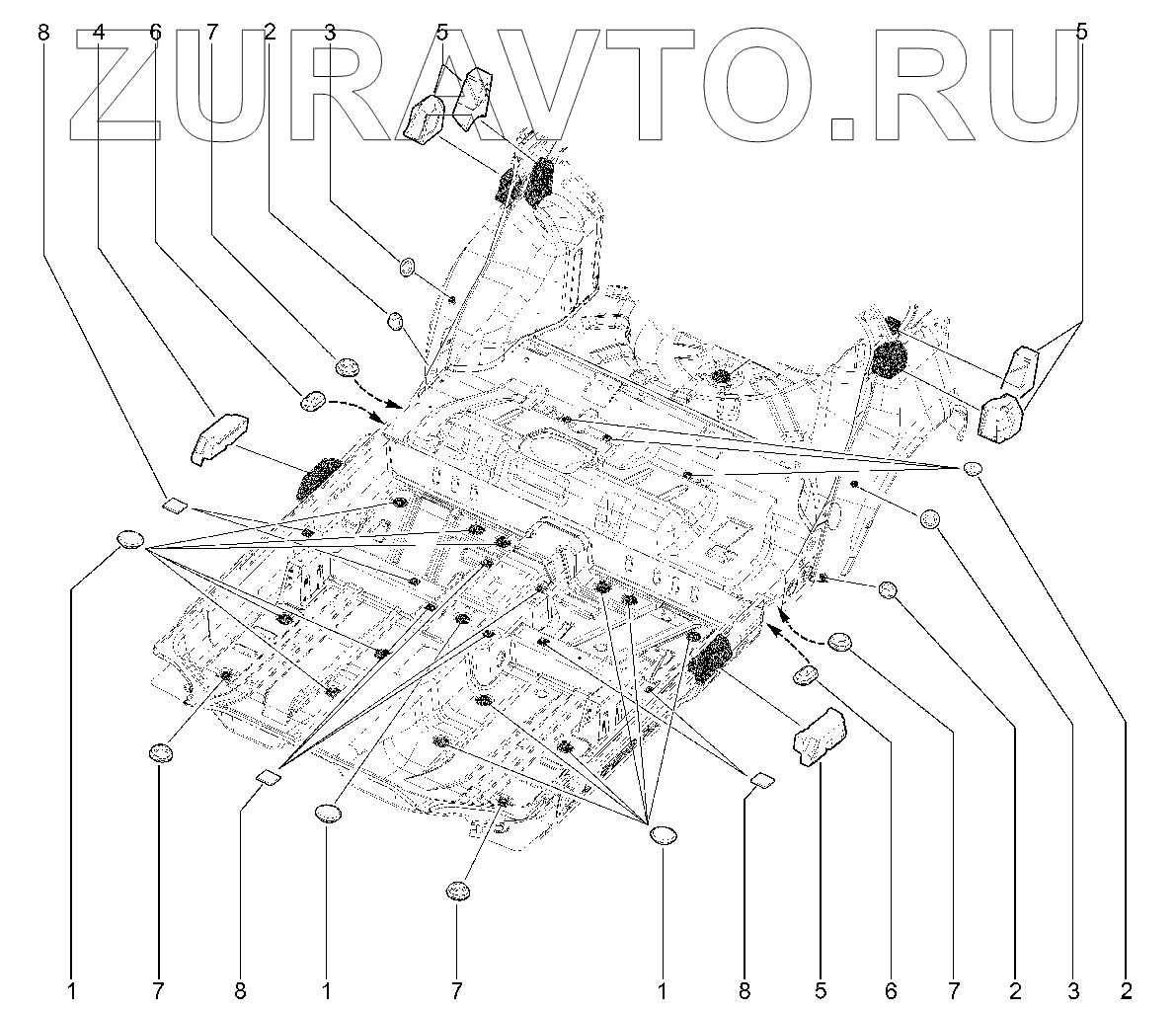 ZURAVTO.RU

8 4 6 7 2 3 5 5

1 7 8 1 7 1 8 5 6 7 2 3 2