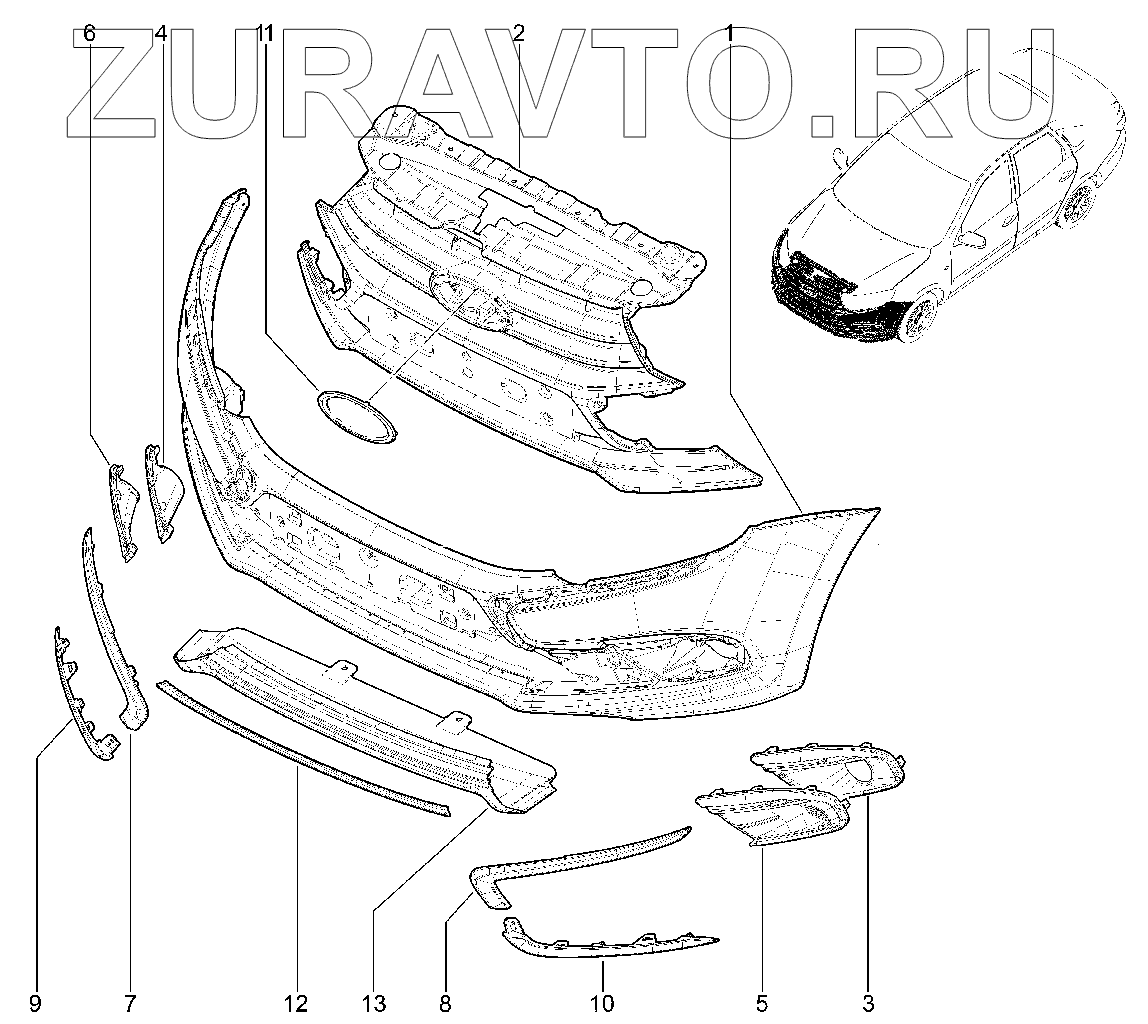 ZURAVTO.RU

6
4
11
2
1
9
7
12
13
8
10
5
3