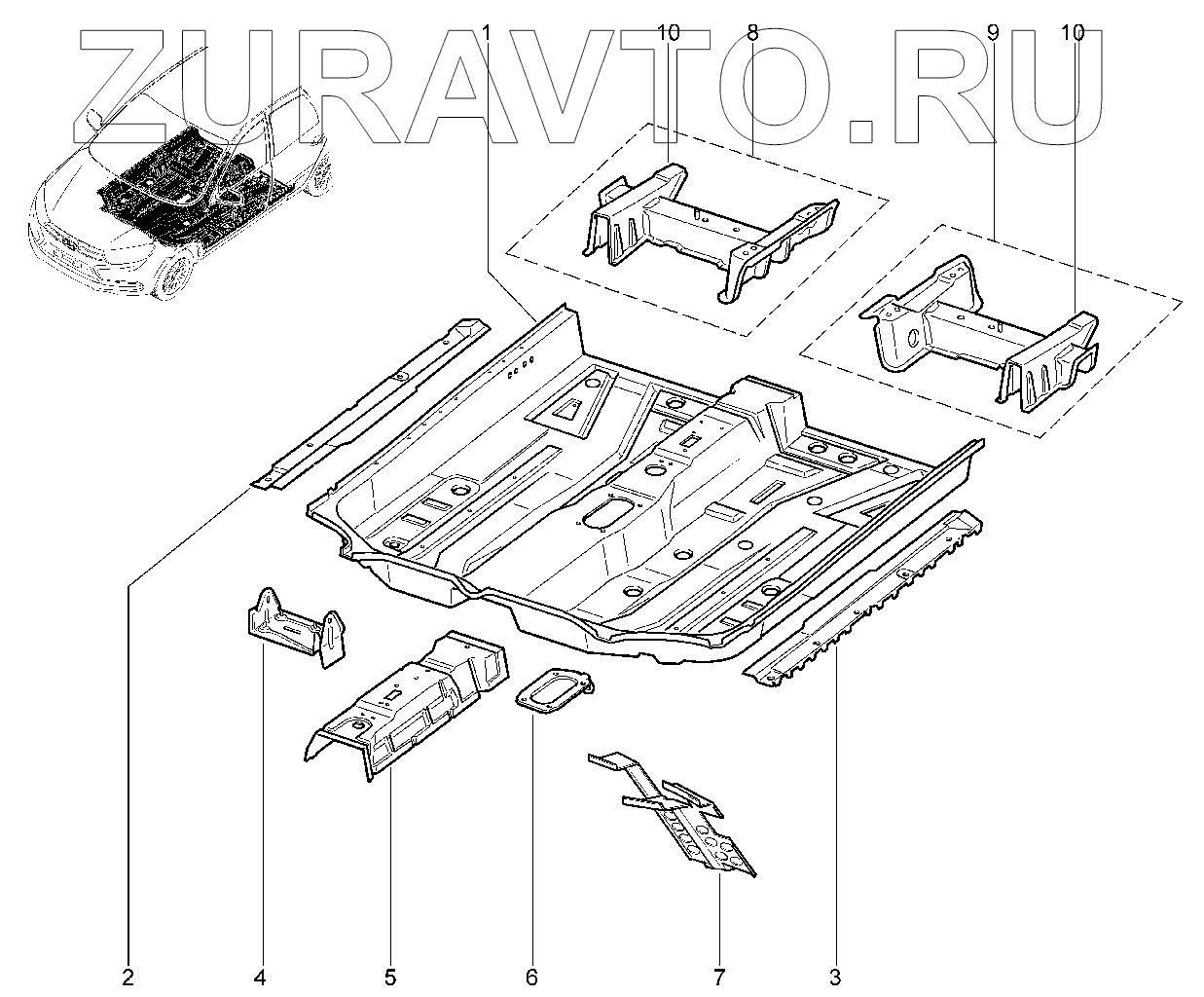 ZURAVTO.RU

1
10
8
9
10

2
4
5
6
7
3