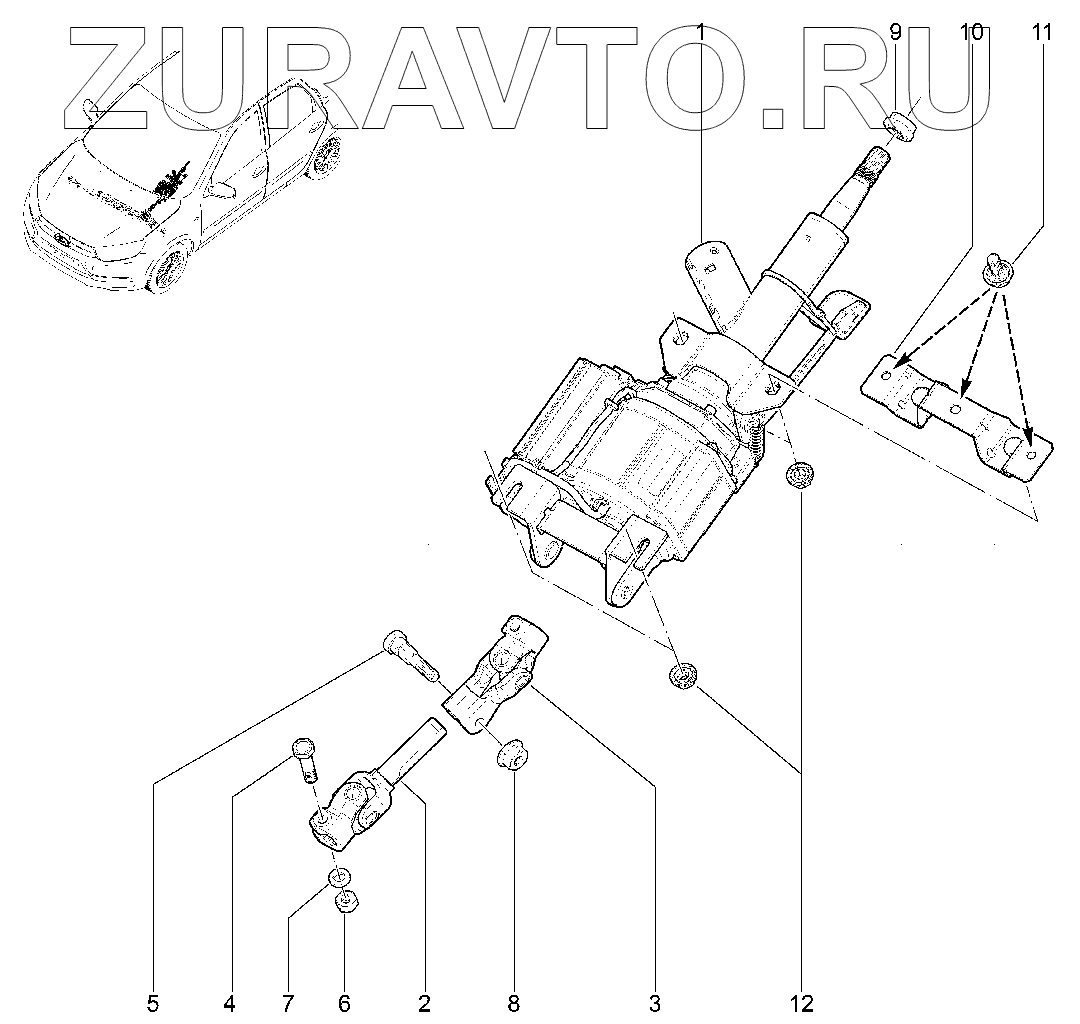 ZURAVTO.RU

1
9
10
11
5
4
7
6
2
8
3
12