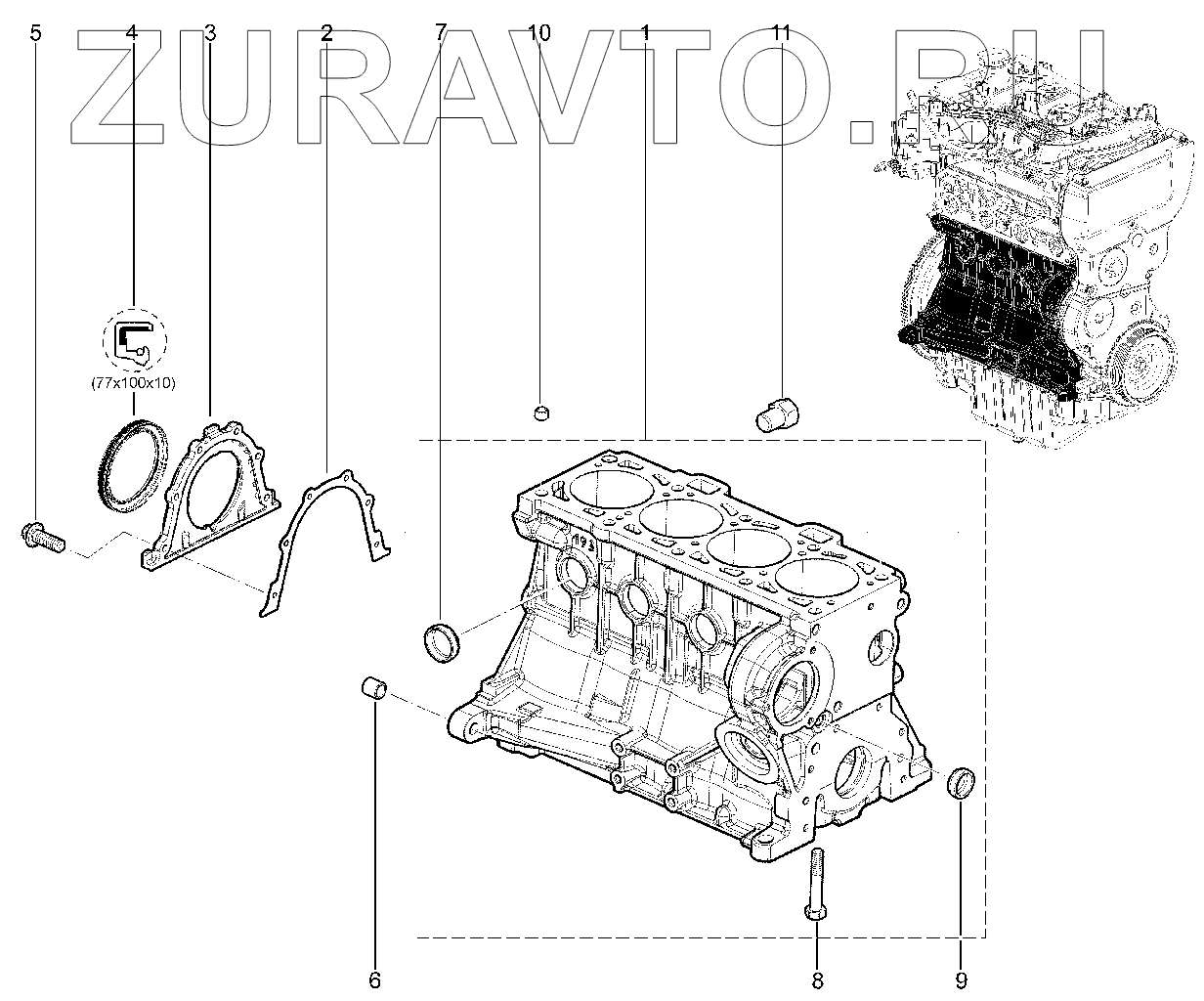 ZURAVTO.RU

5 4 3 2 7 10 1 11

(77x100x10)

6 8 9