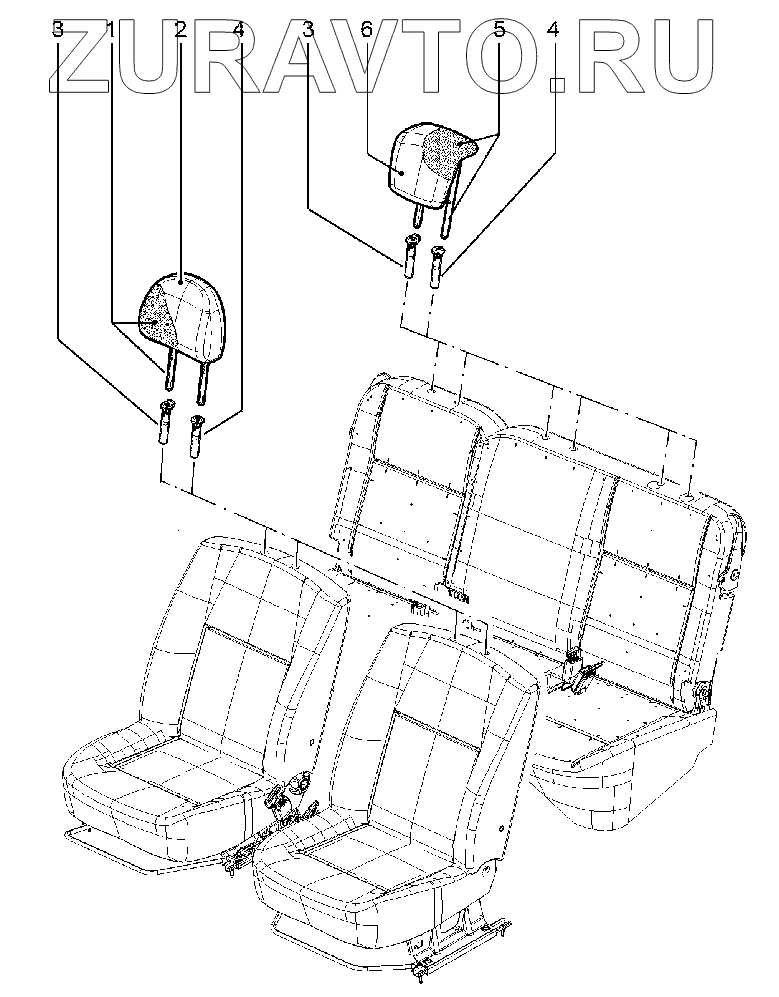 ZURAVTO.RU
3 1 2 4 3 6 5 4