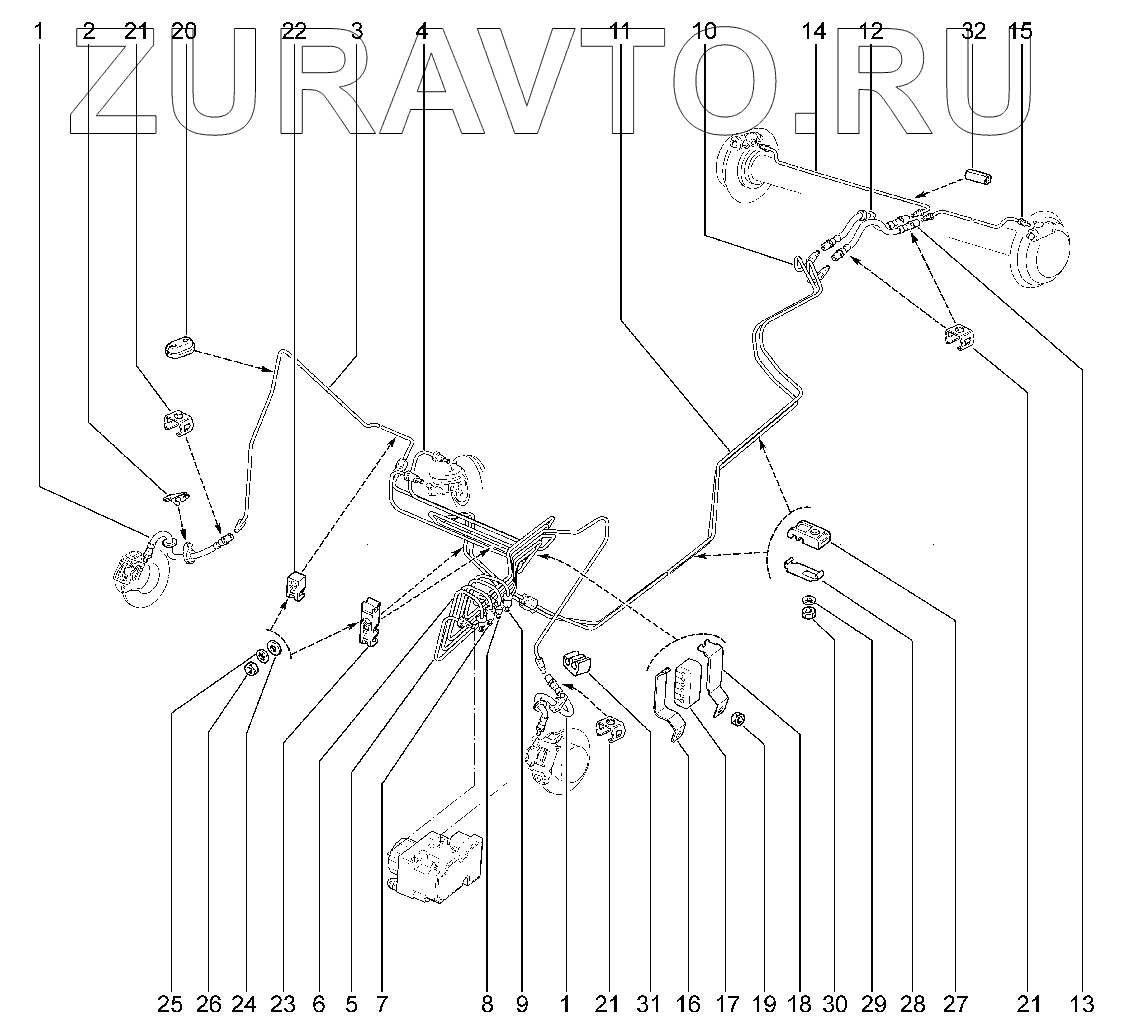 1 2 21 20 22 3 4 11 10 14 12 32 15

ZURAVTO.RU

25 26 24 23 6 5 7 8 9 1 21 31 16 17 19 18 30 29 28 27 21 13