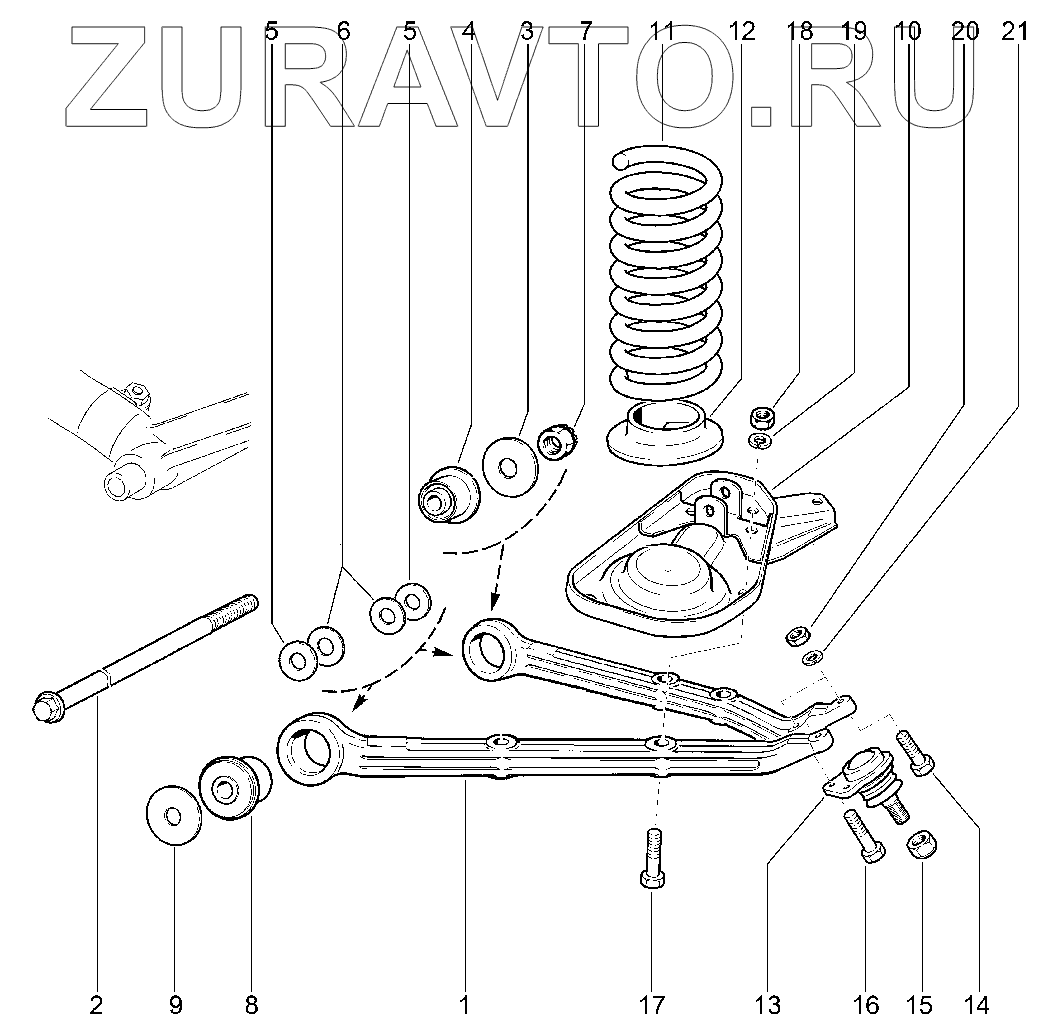 ZURAVTO.RU

5 6 5 4 3 7 11 12 18 19 10 20 21

2 9 8 1 17 13 16 15 14