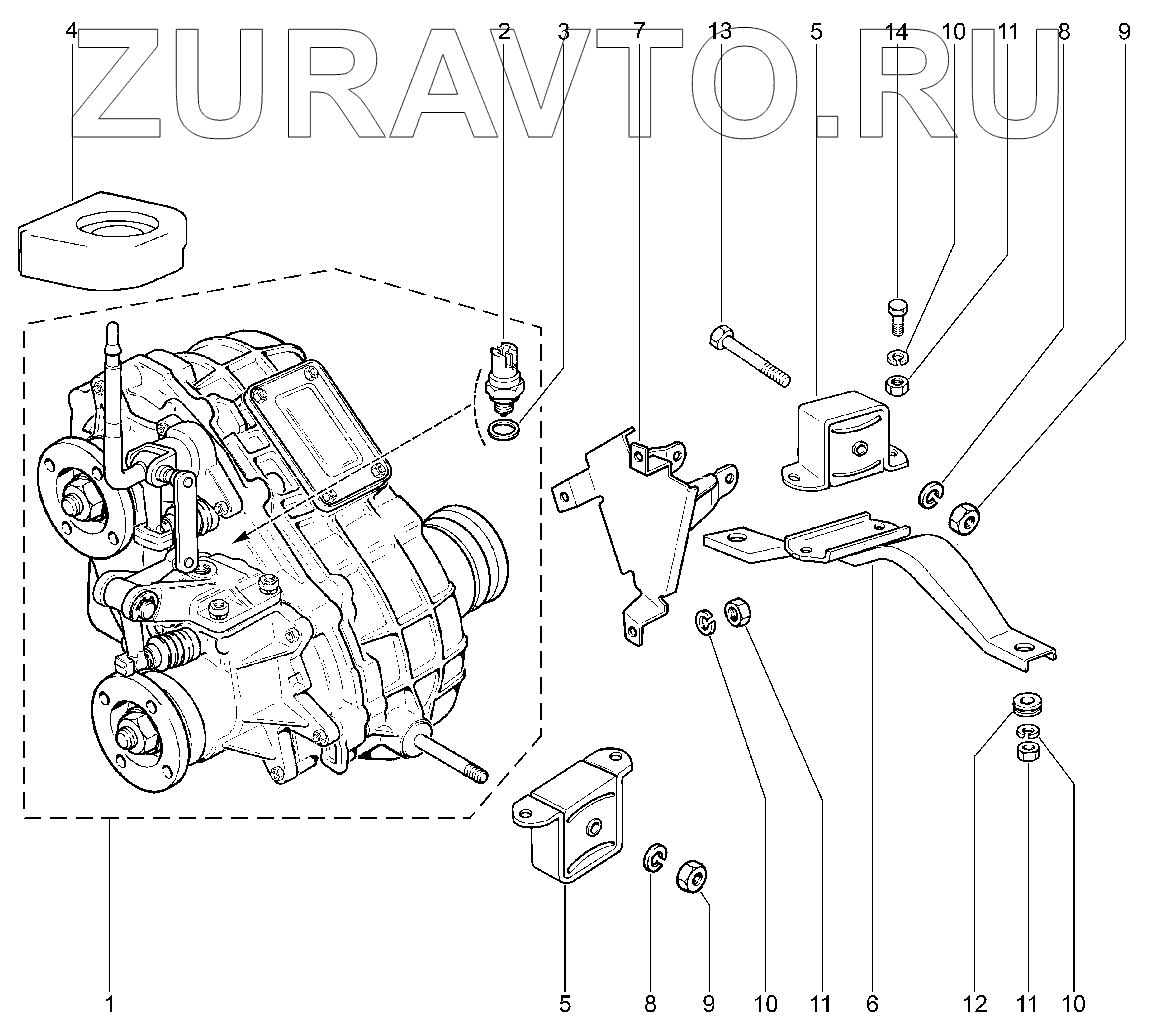 ZURAVTO.RU

4 2 3 7 13 5 14 10 11 8 9

1 5 8 9 10 11 6 12 11 10