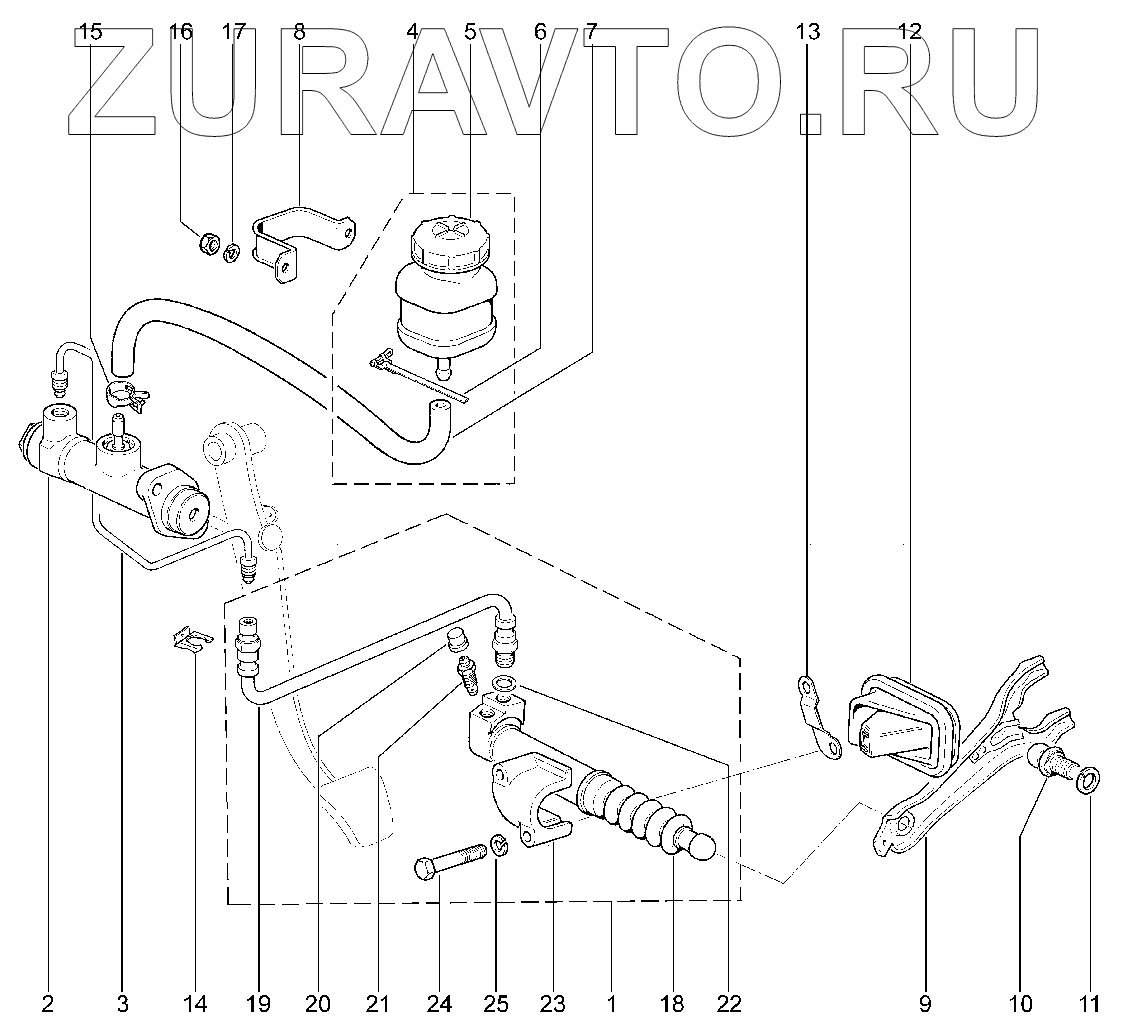 ZURAVTO.RU

15 16 17 8 4 5 6 7 13 12

2 3 14 19 20 21 24 25 23 1 18 22 9 10 11