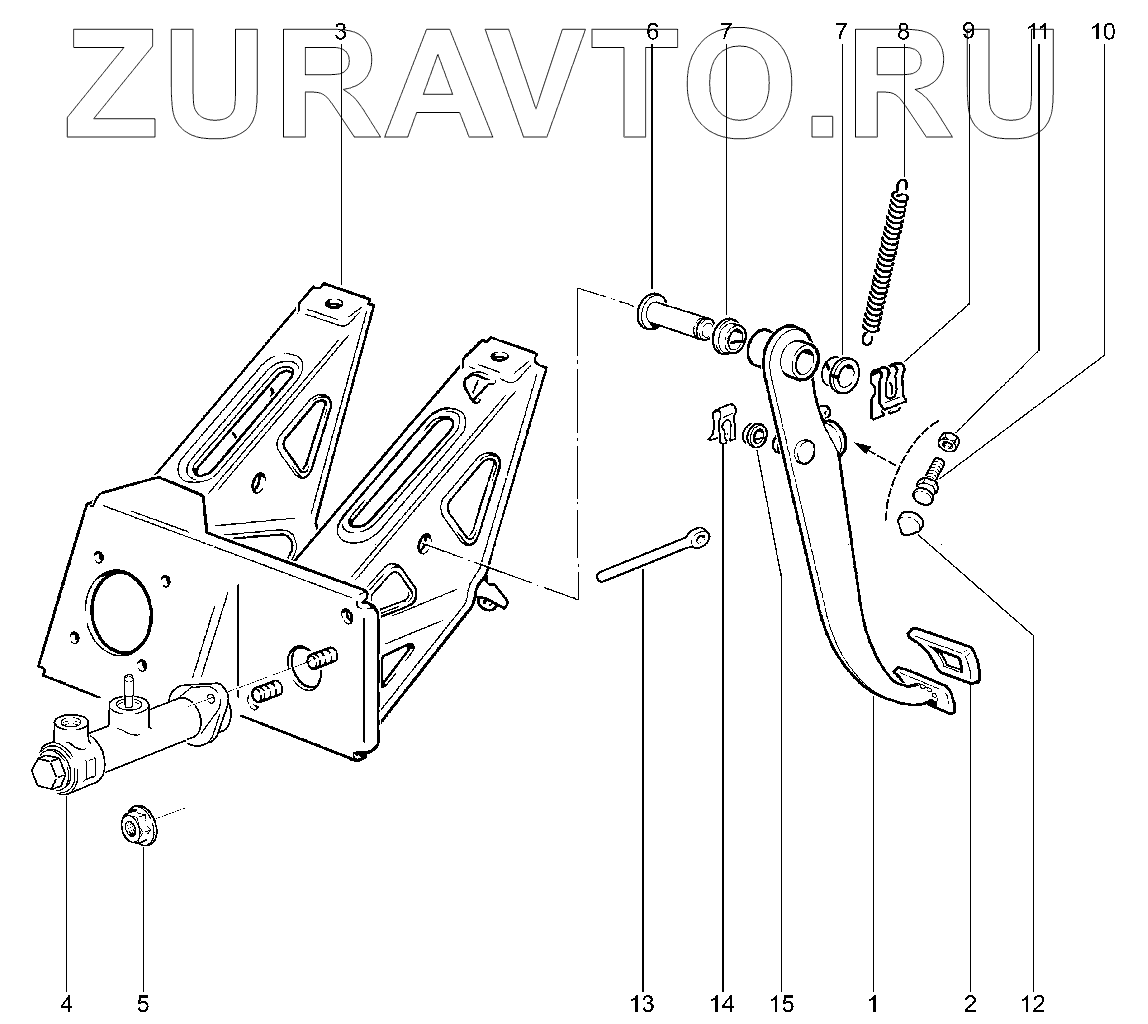 ZURAVTO.RU

3 6 7 7 8 9 11 10

4 5 13 14 15 1 2 12