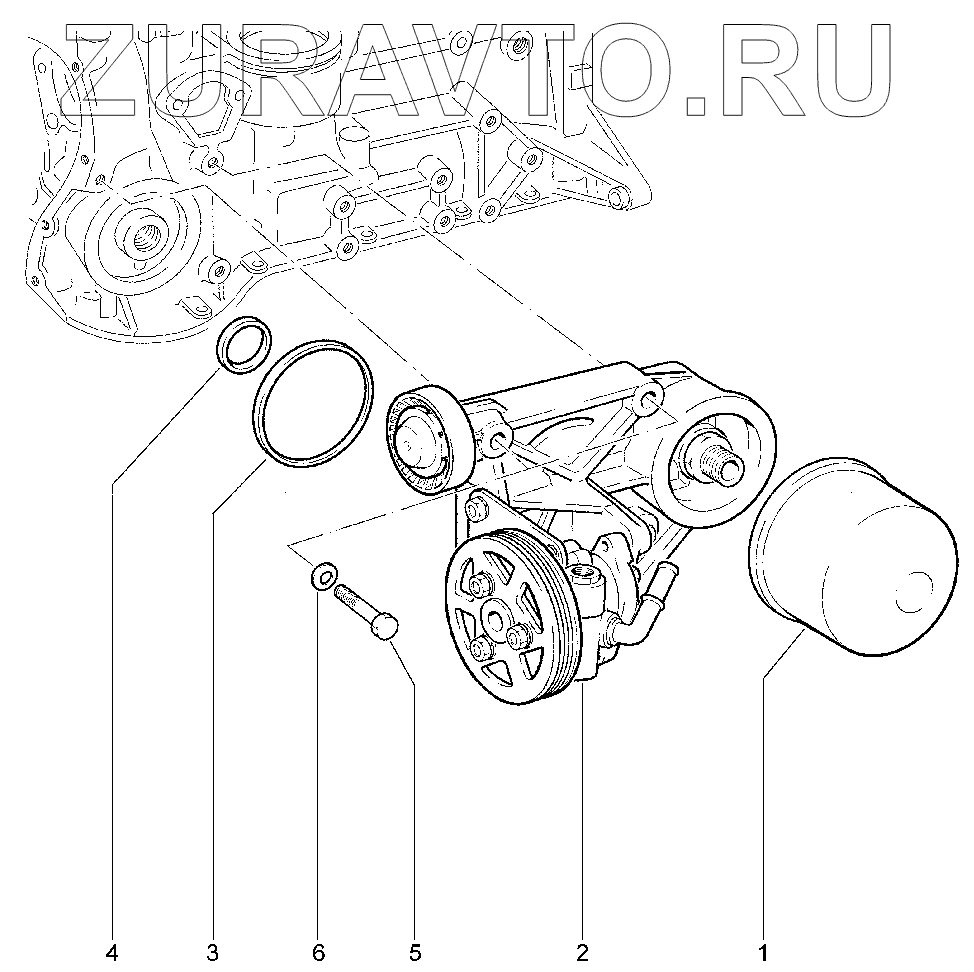 ZURAVTO.RU

4 3 6 5 2 1