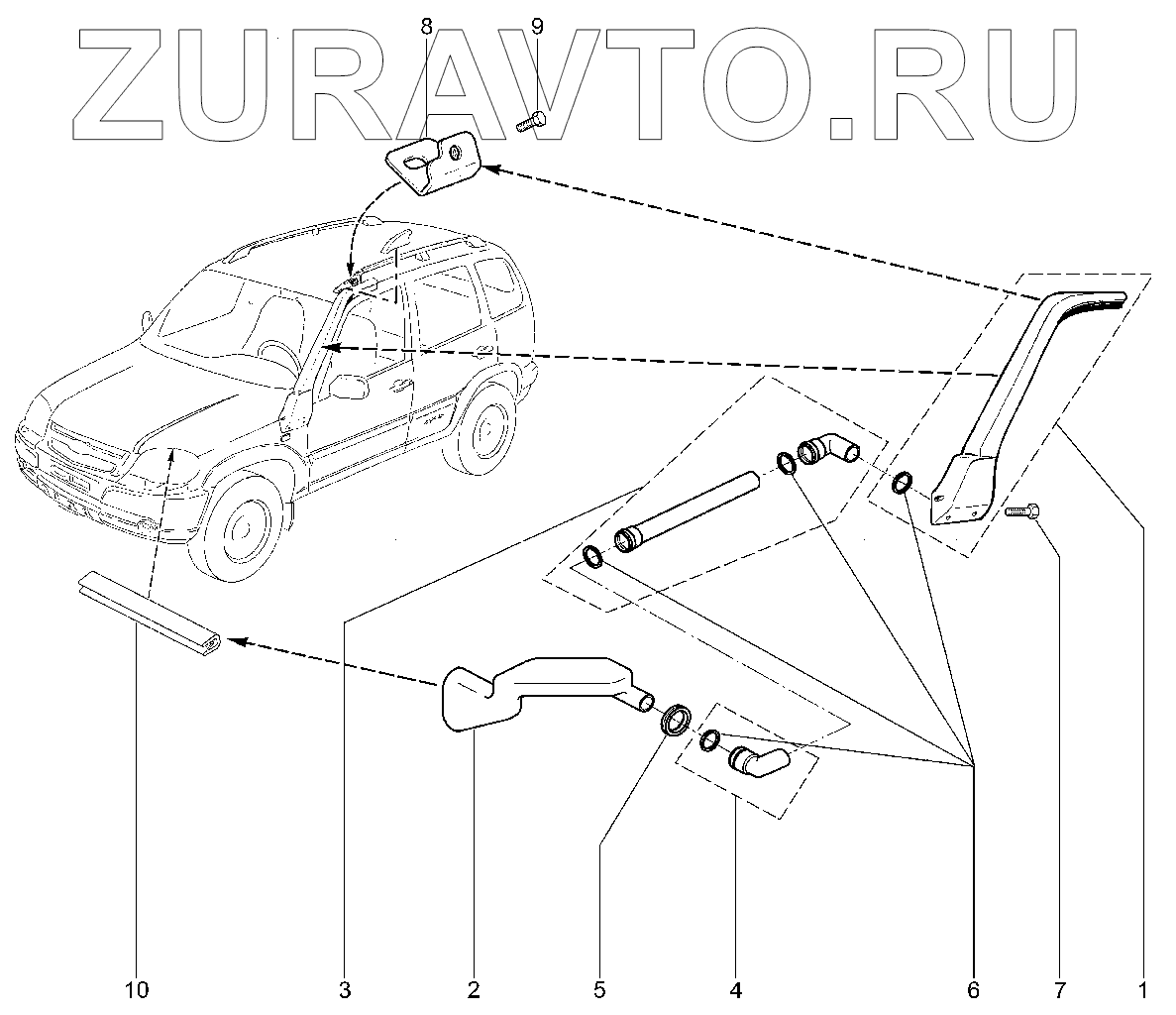 ZURAVTO.RU

8
9

10
3
2
5
4
6
7
1