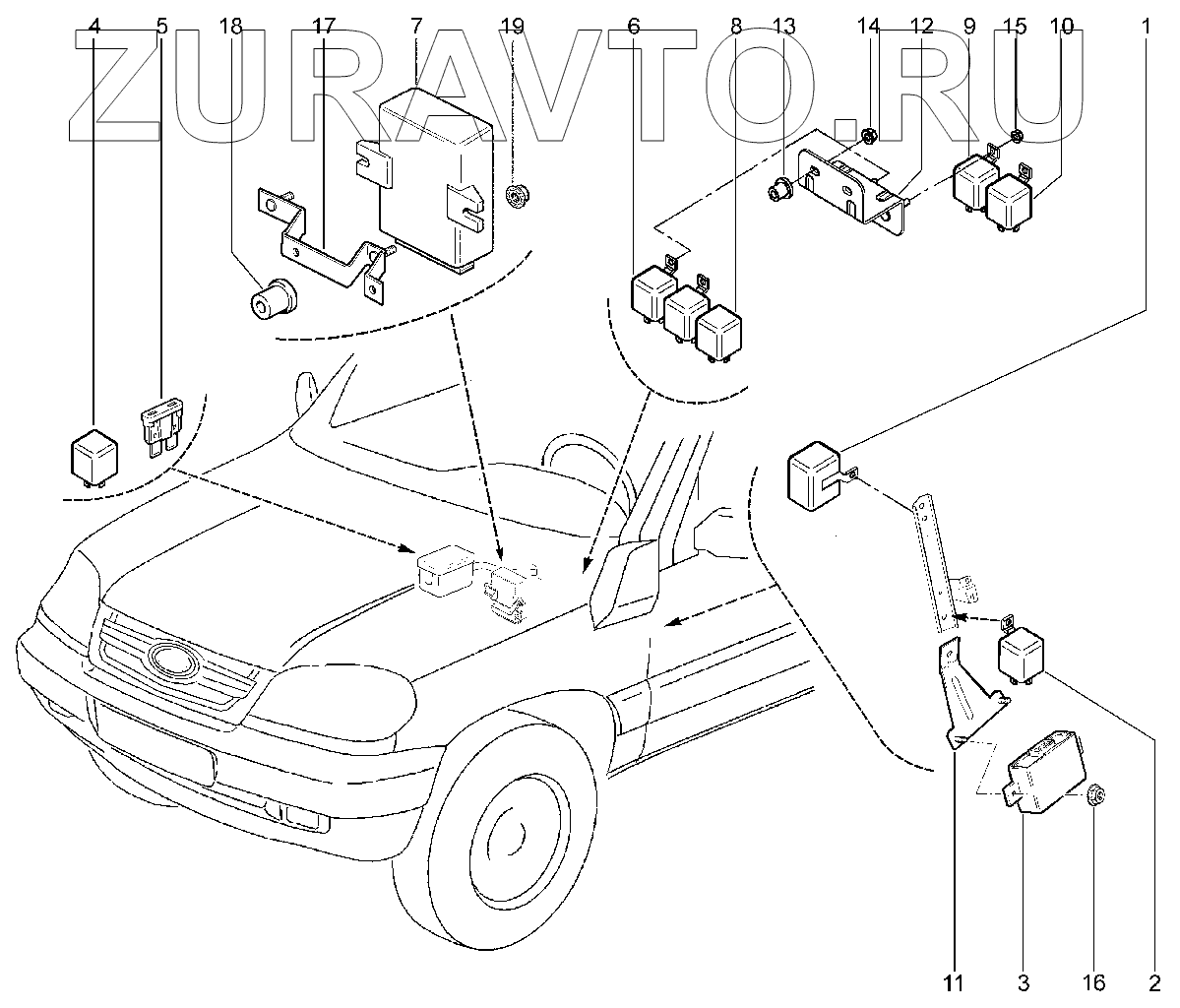 ZURAVTO.RU

4 5 18 17 7 19 6 8 13 14 12 9 15 10 1

11 3 16 2