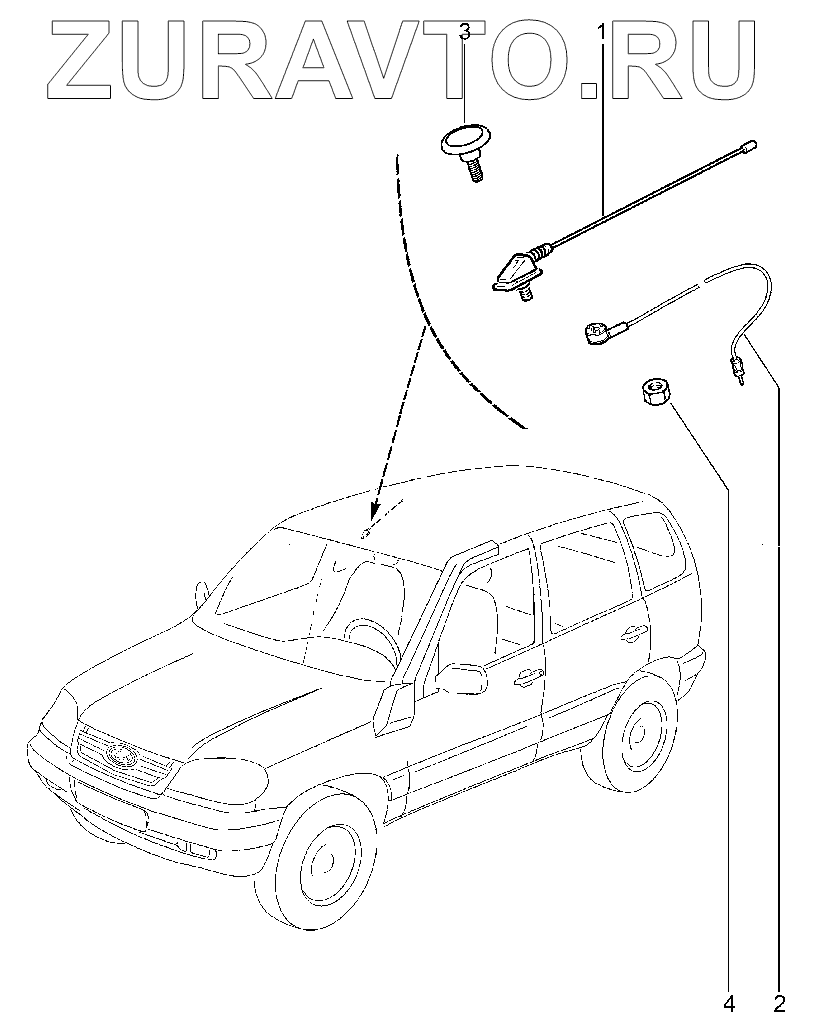 ZURAVTO.RU

3
1
4
2