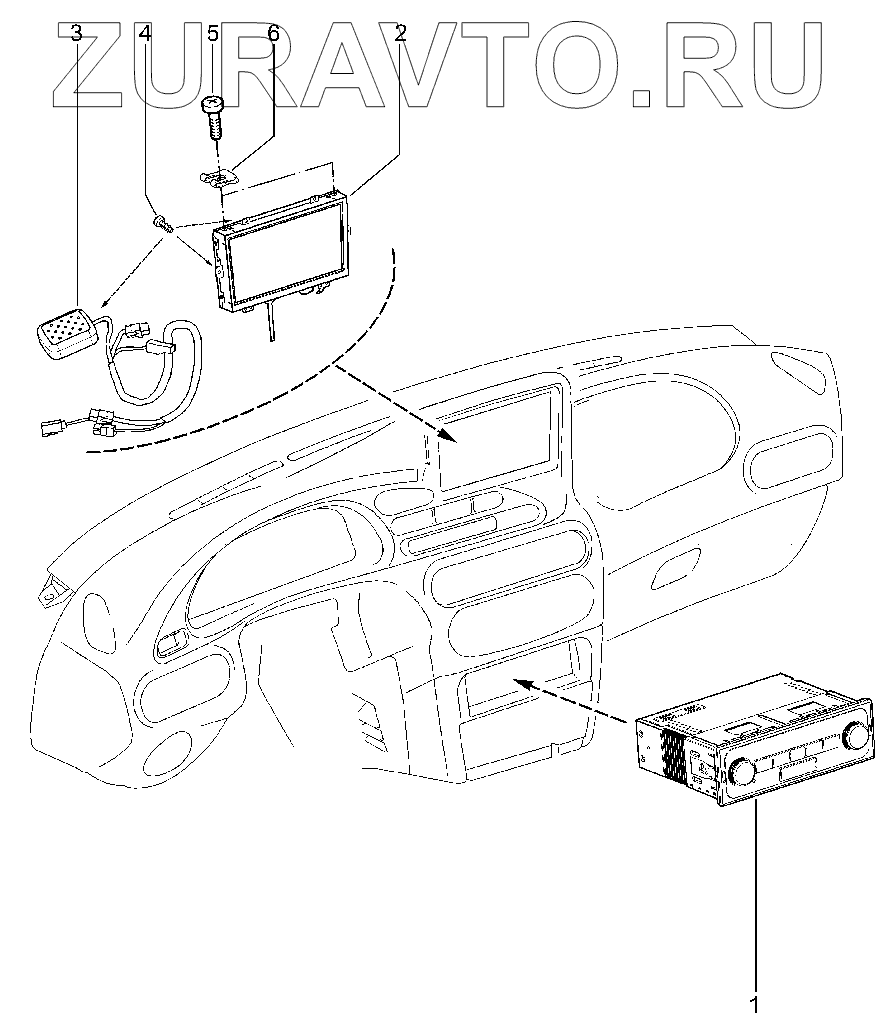 ZURAVTO.RU

3
4
5
6
2
1