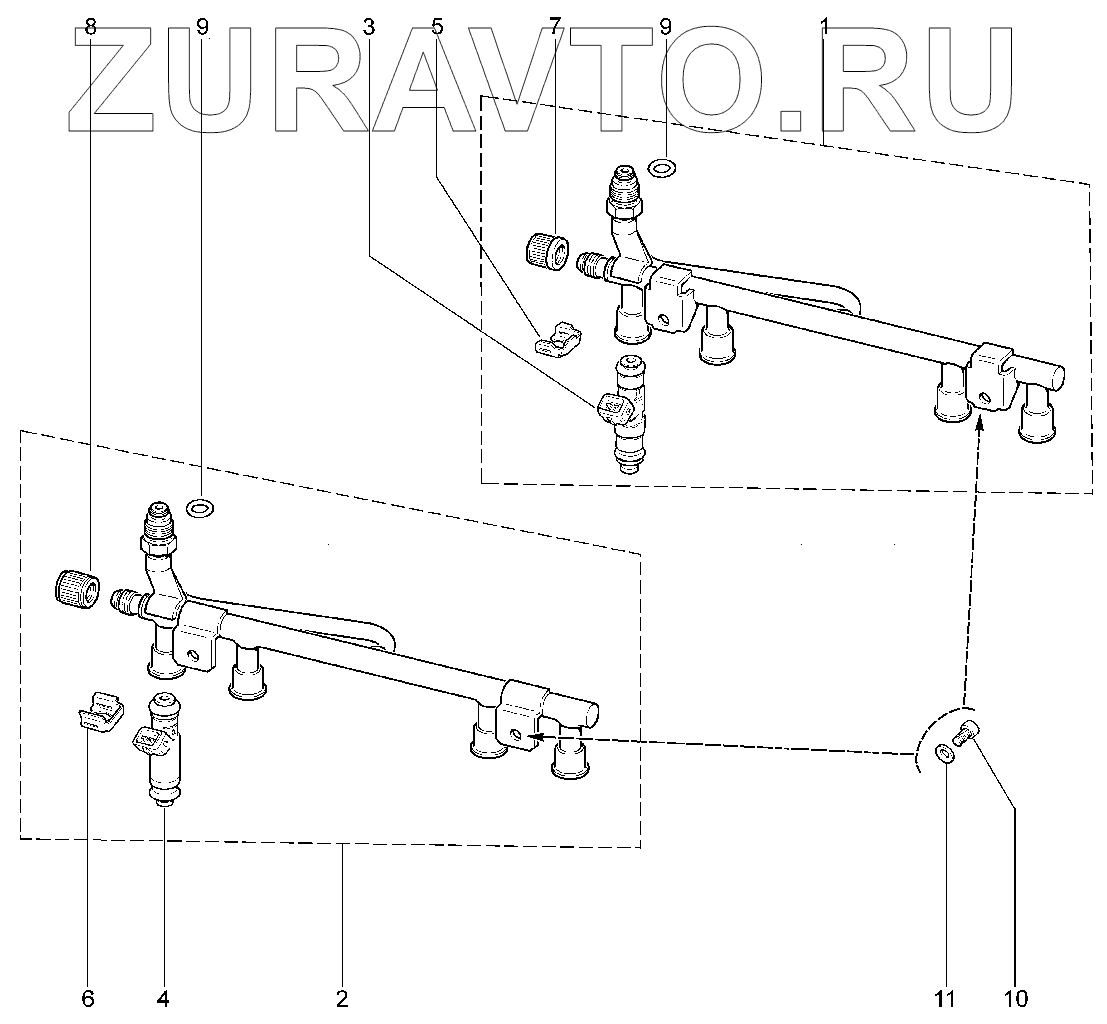 ZURAVTO.RU

8
9
3
5
7
9
1

6
4
2
11
10