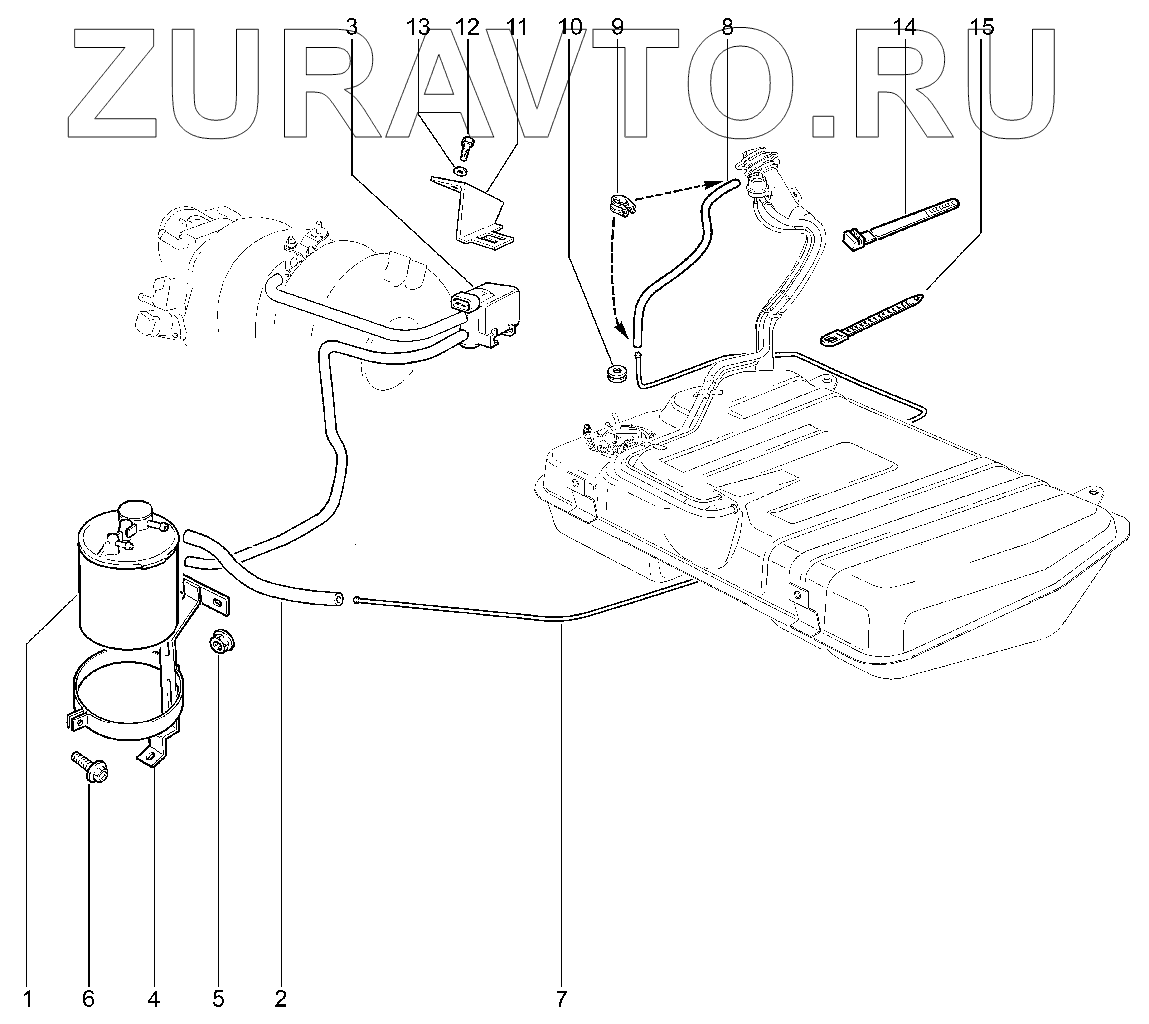 ZURAVTO.RU

3 13 12 11 10 9 8 14 15

1 6 4 5 2 7