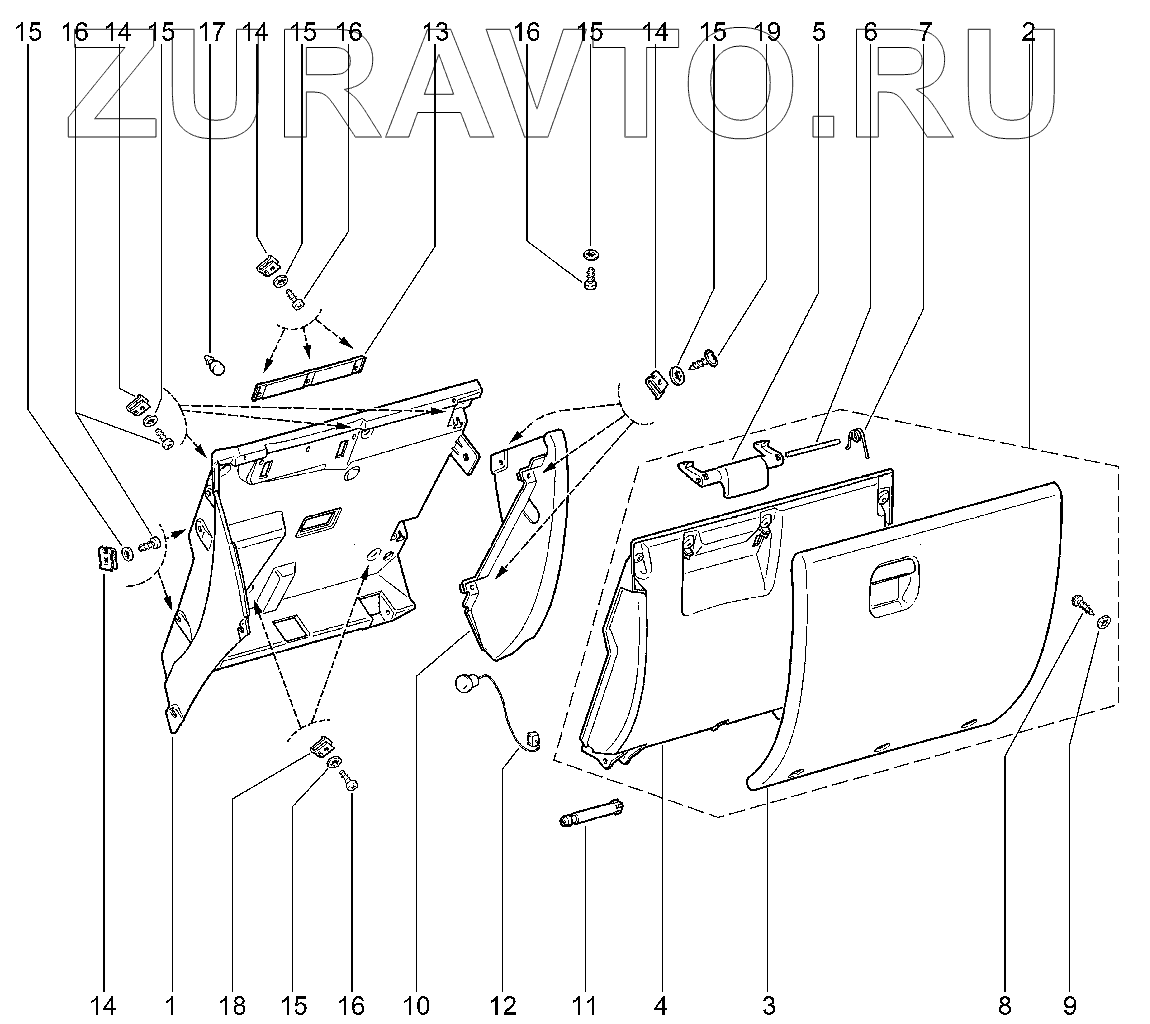 15 16 14 15 17 14 15 16 13 16 15 14 15 19 5 6 7 2

ZURAVTO.RU

14 1 18 15 16 10 12 11 4 3 8 9