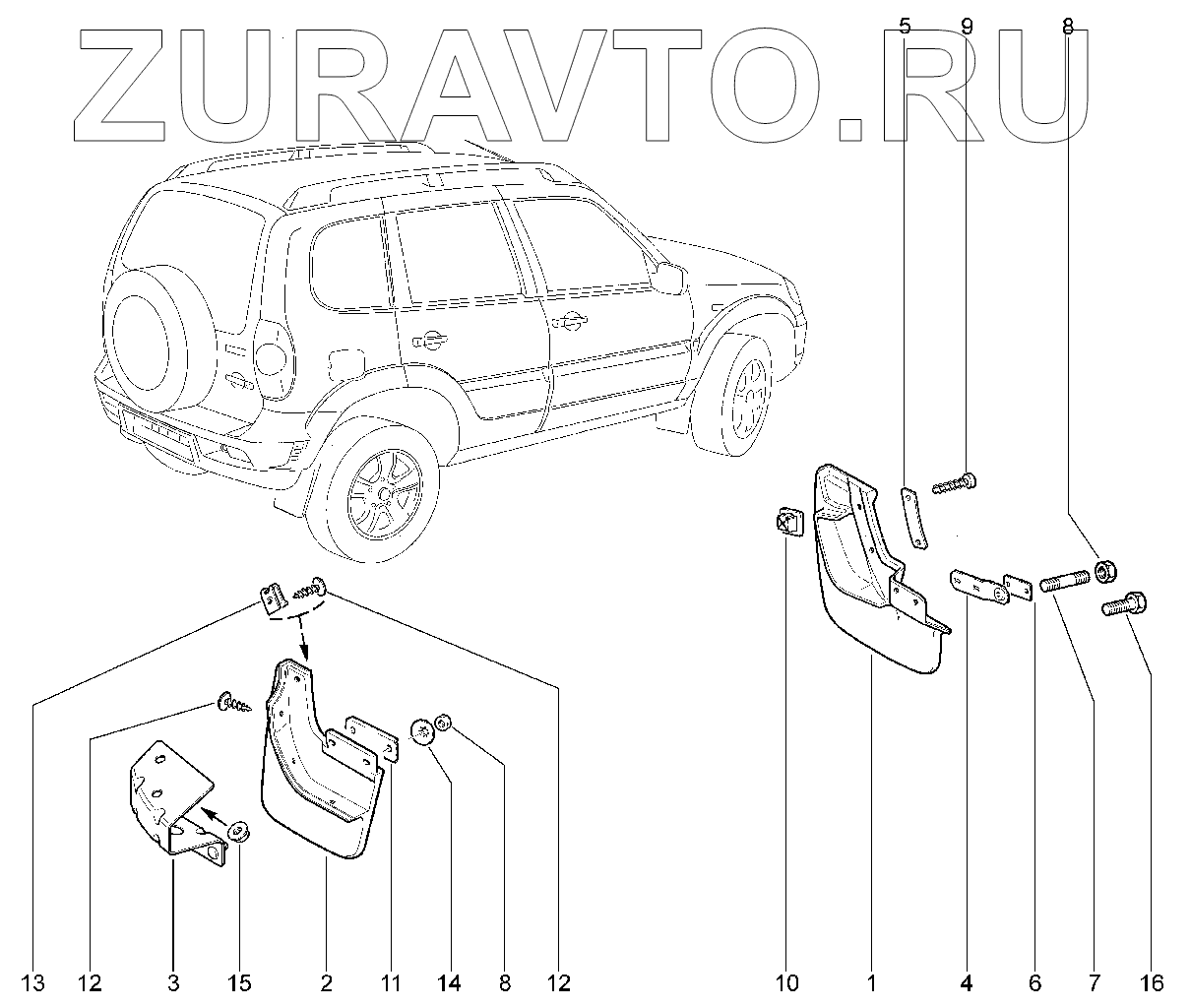 ZURAVTO.RU

5 9 8

13 12 3 15 2 11 14 8 12 10 1 4 6 7 16