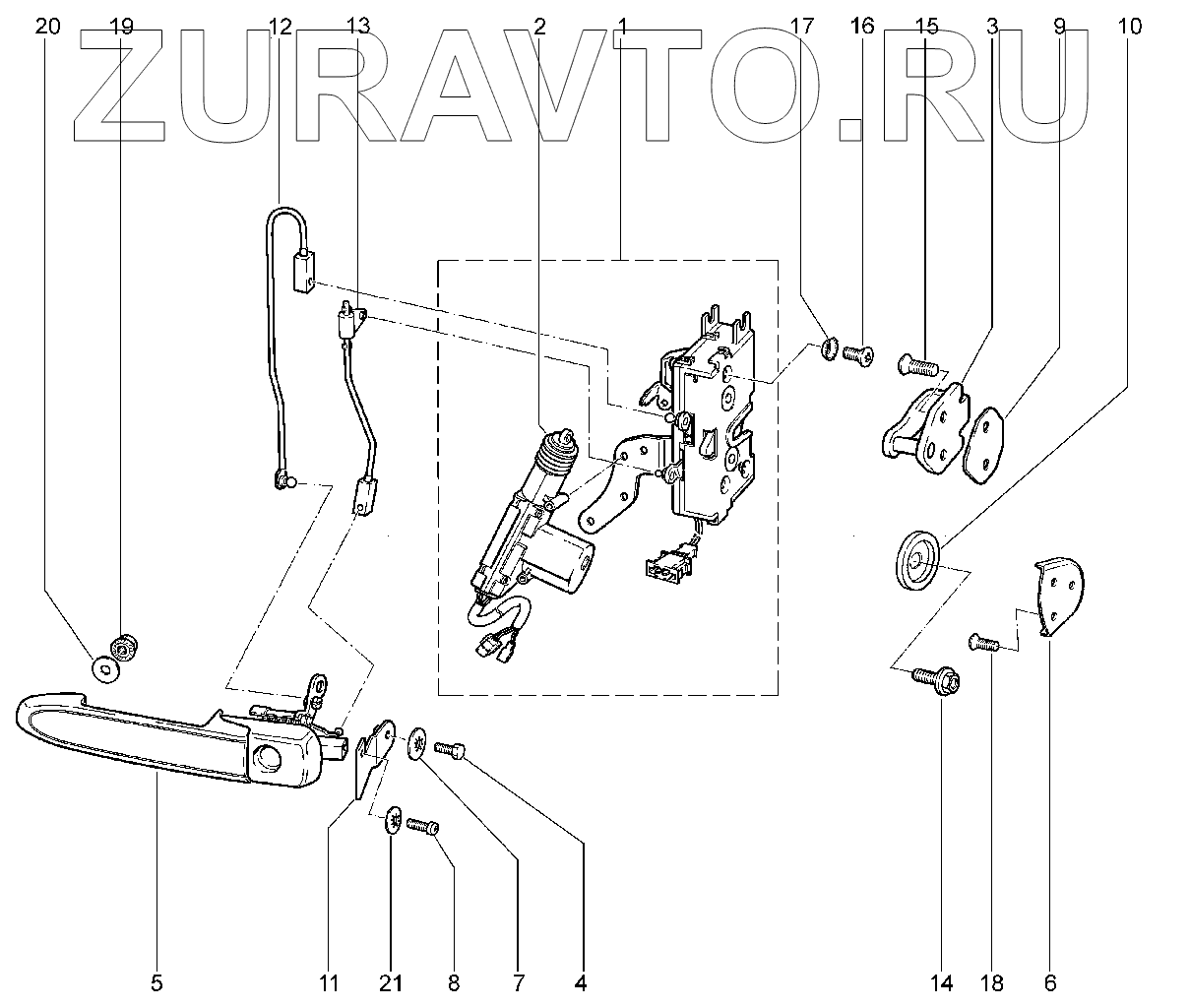 ZURAVTO.RU

20
19
12
13
2
1
17
16
15
3
9
10

5
11
21
8
7
4
14
18
6