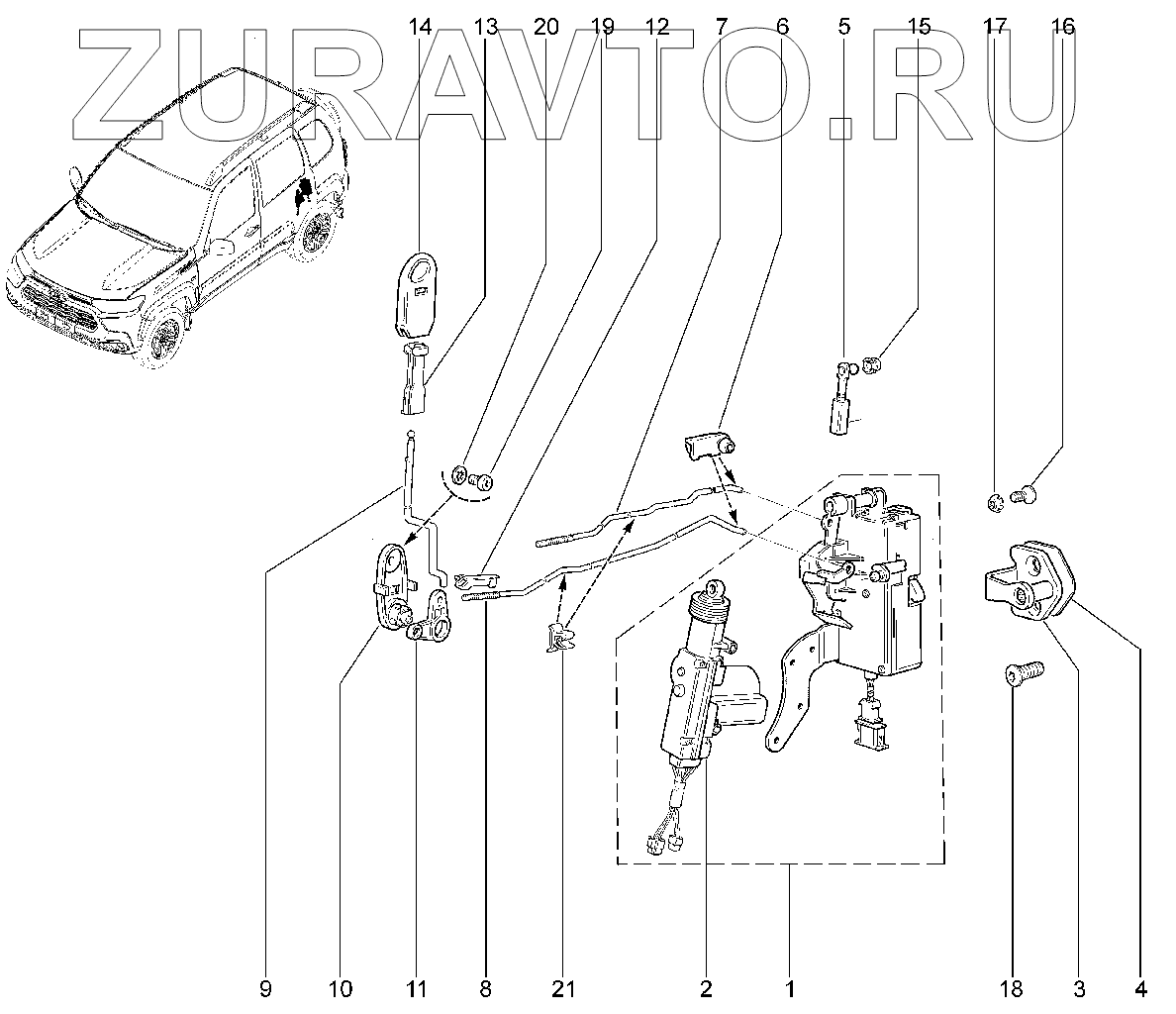 ZURAVTO.RU

14 13 20 19 12 7 6 5 15 17 16

9 10 11 8 21 2 1 18 3 4