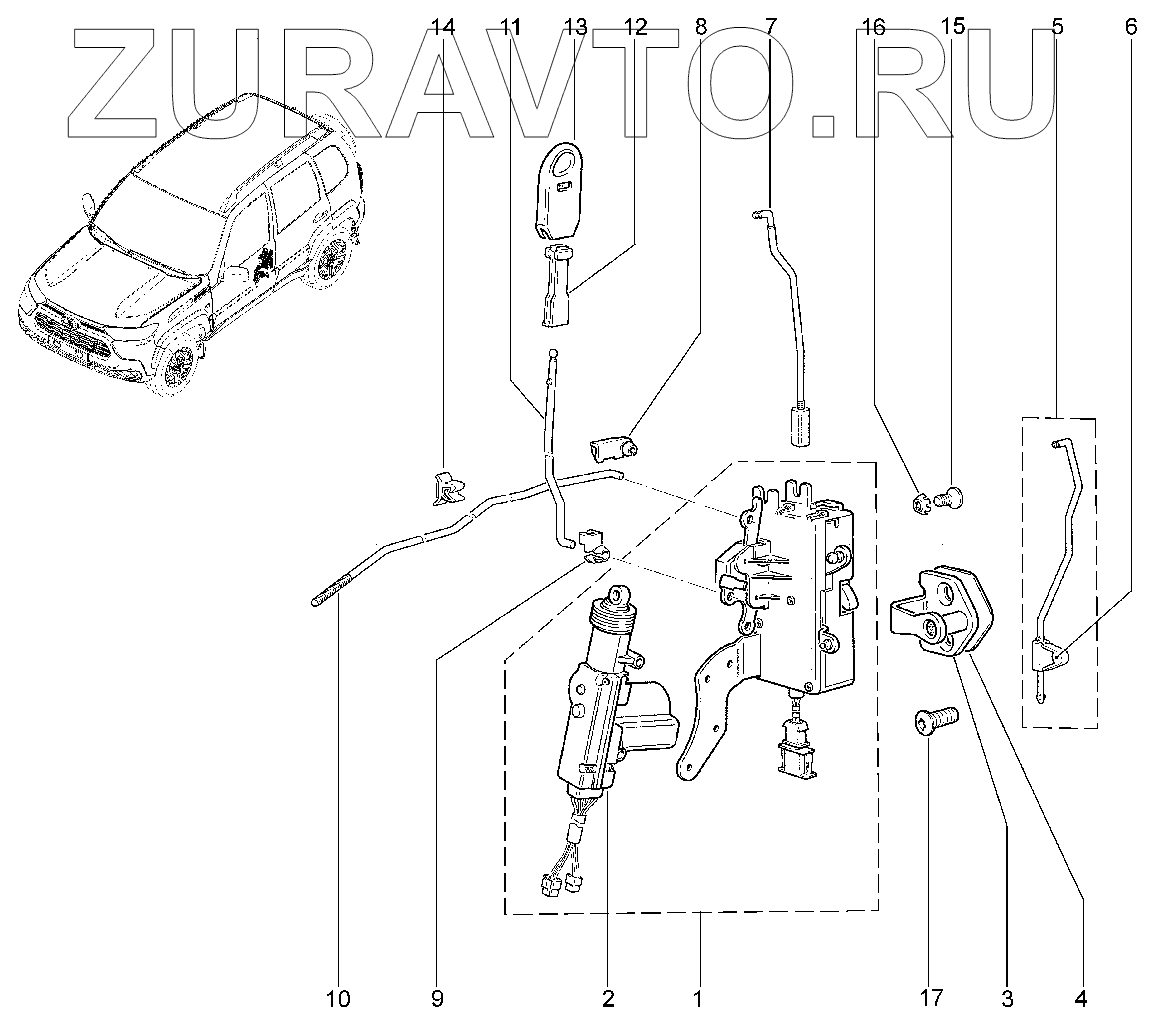 ZURAVTO.RU

14
11
13
12
8
7
16
15
5
6

10
9
2
1
17
3
4