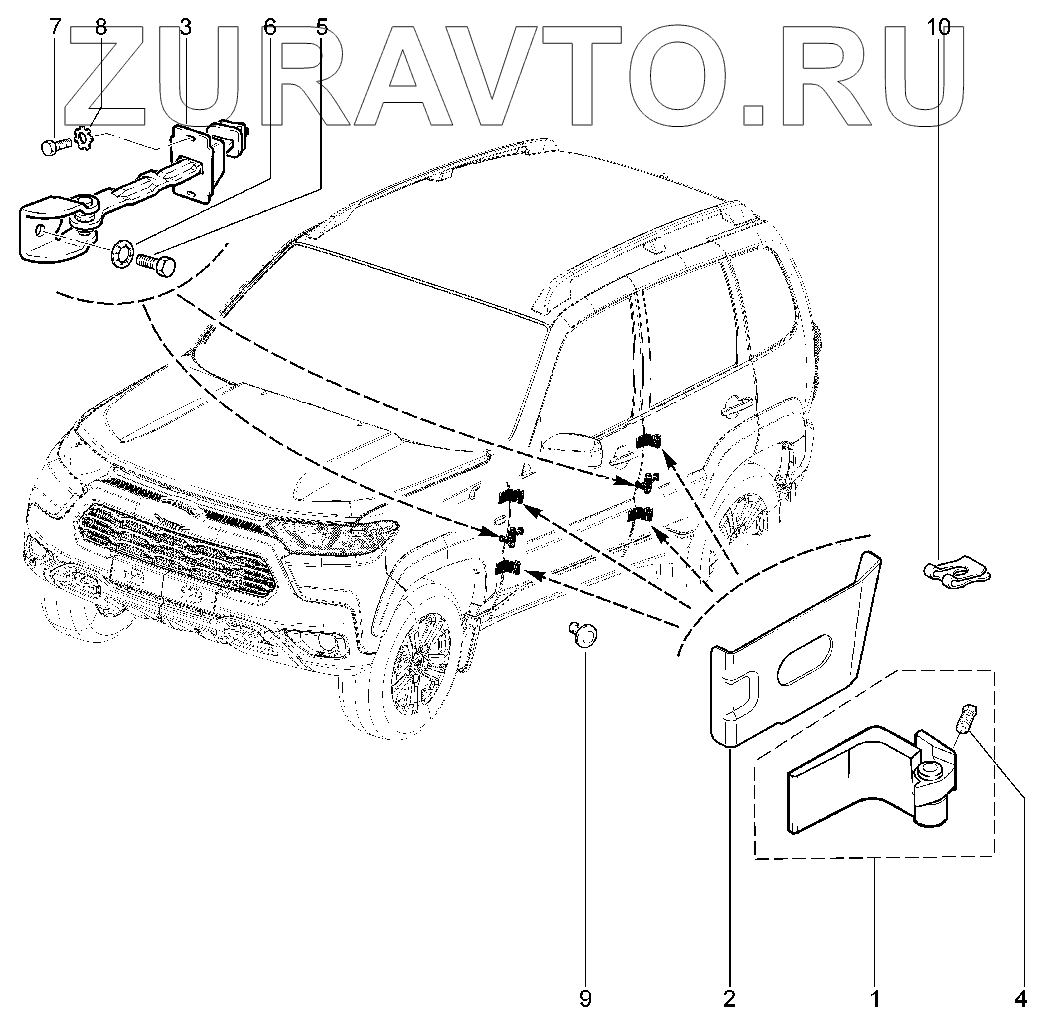 ZURAVTO.RU

7 8 3 6 5

10

9

2

1

4