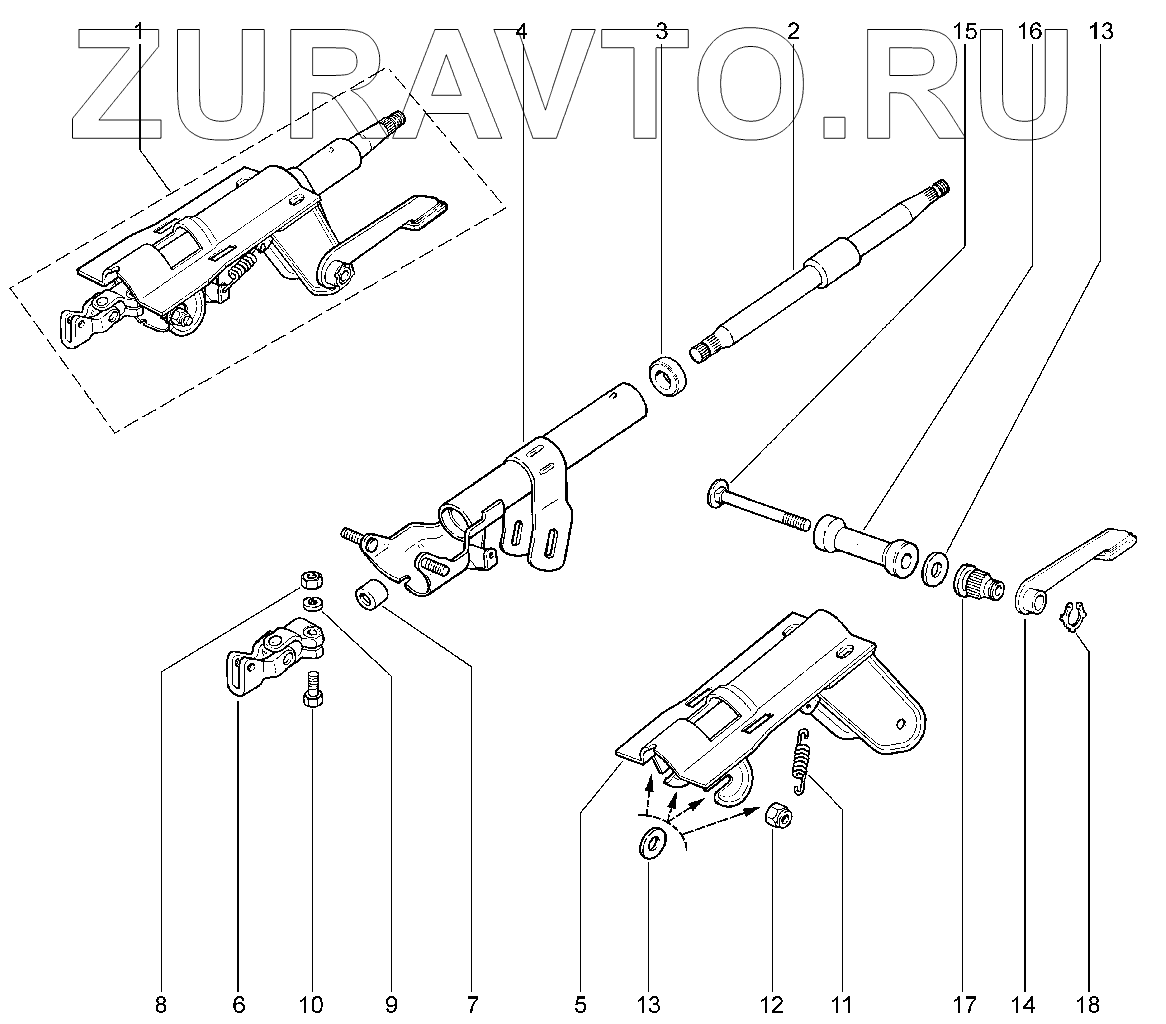 ZURAVTO.RU

1 4 3 2 15 16 13

8 6 10 9 7 5 13 12 11 17 14 18