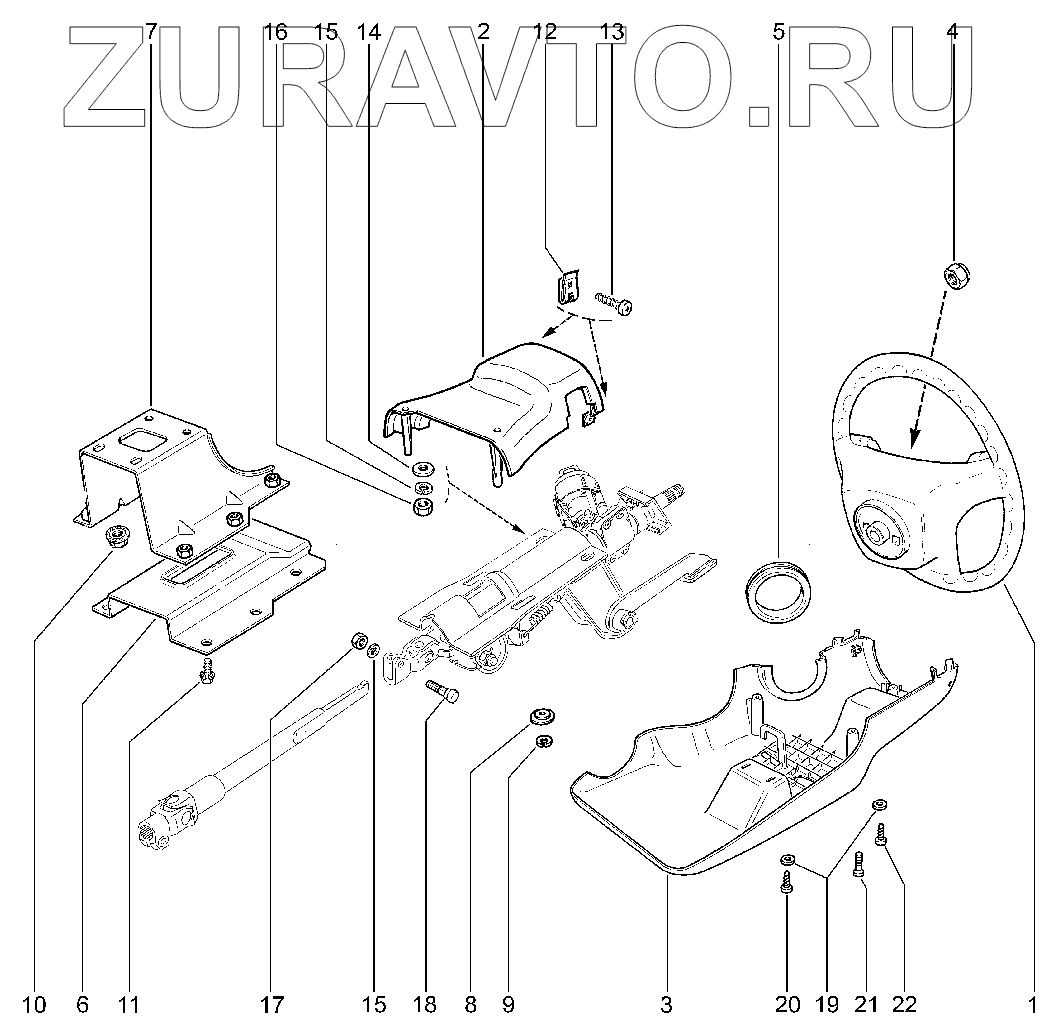 ZURAVTO.RU

7 16 15 14 2 12 13 5 4

10 6 11 17 15 18 8 9 3 20 19 21 22 1