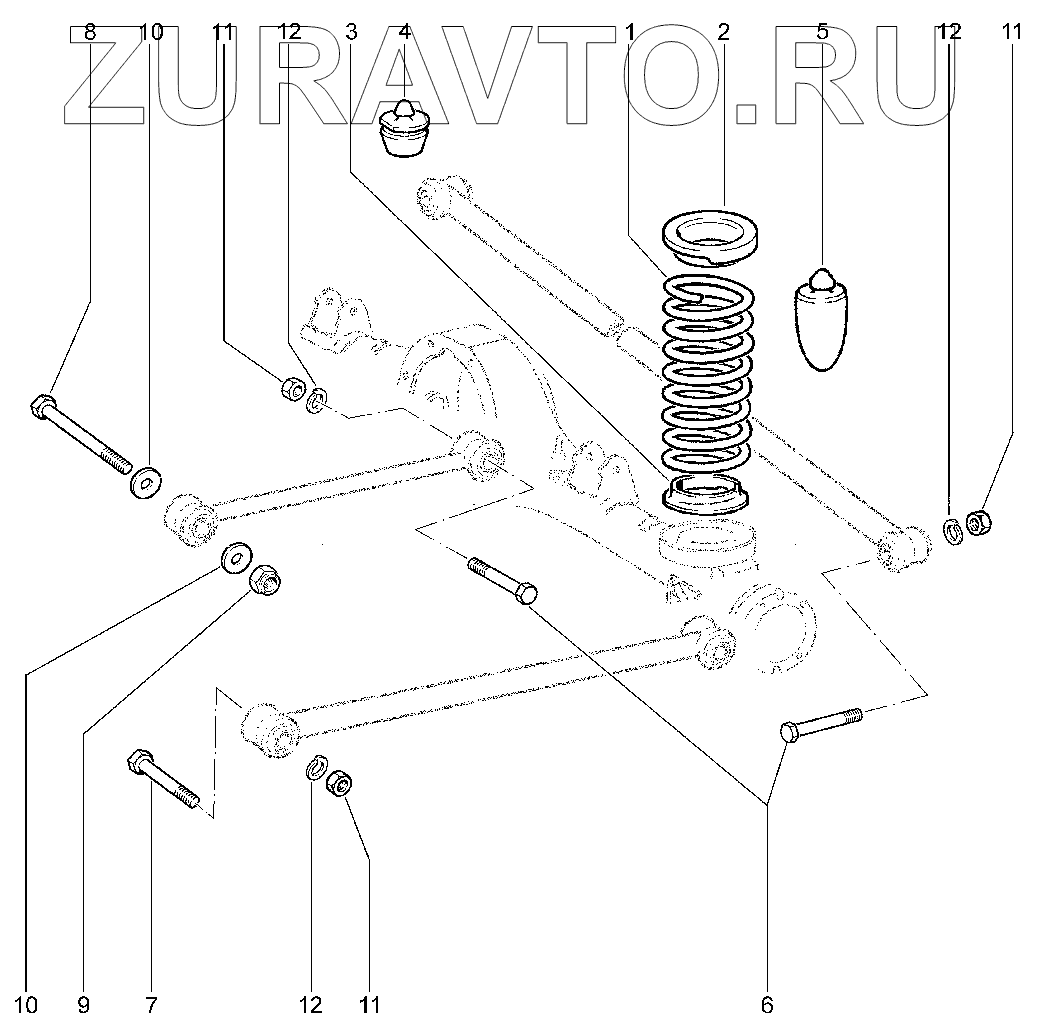 ZURAVTO.RU

8 10 11 12 3 4 1 2 5 12 11

10 9 7 12 11 6