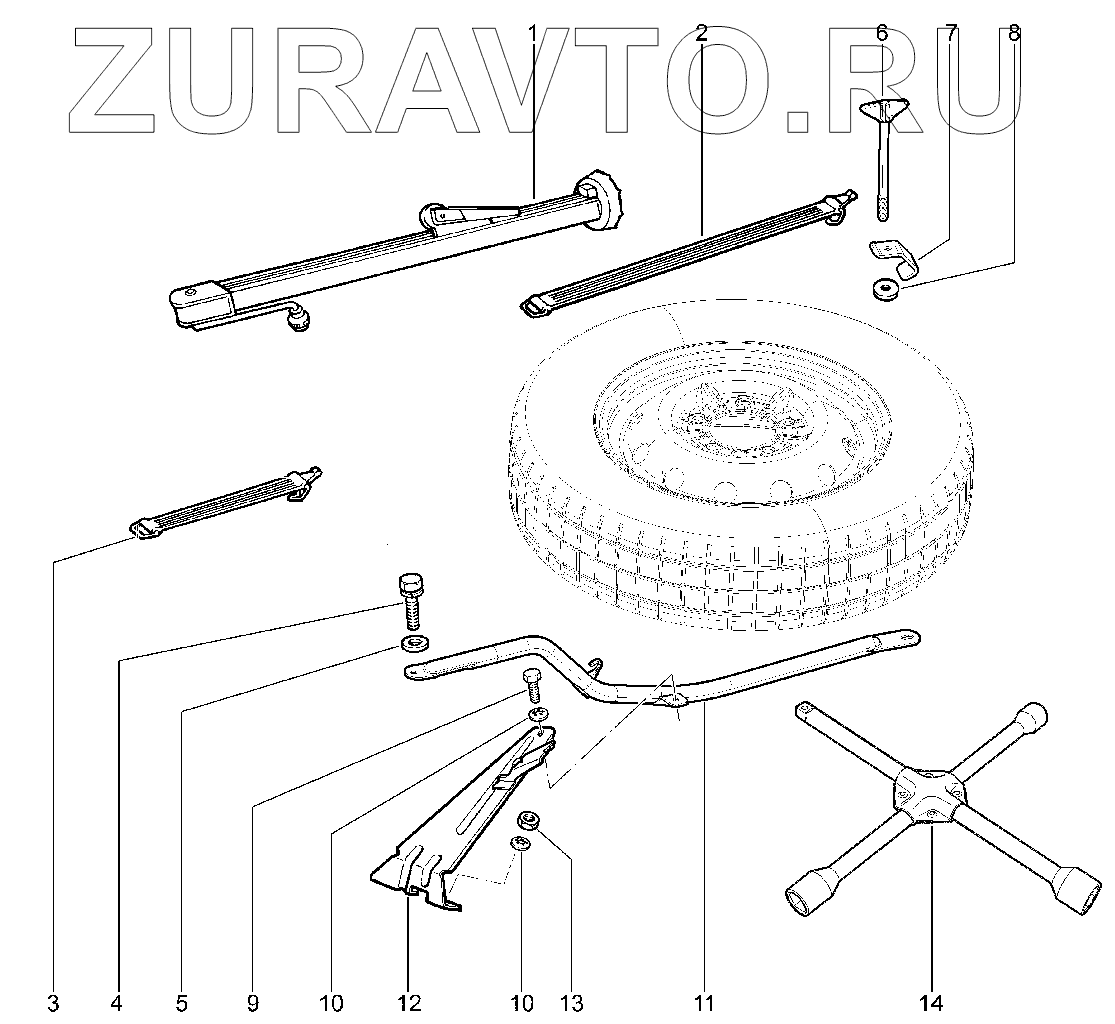 ZURAVTO.RU

1
2
6
7
8
3
4
5
9
10
12
10
13
11
14