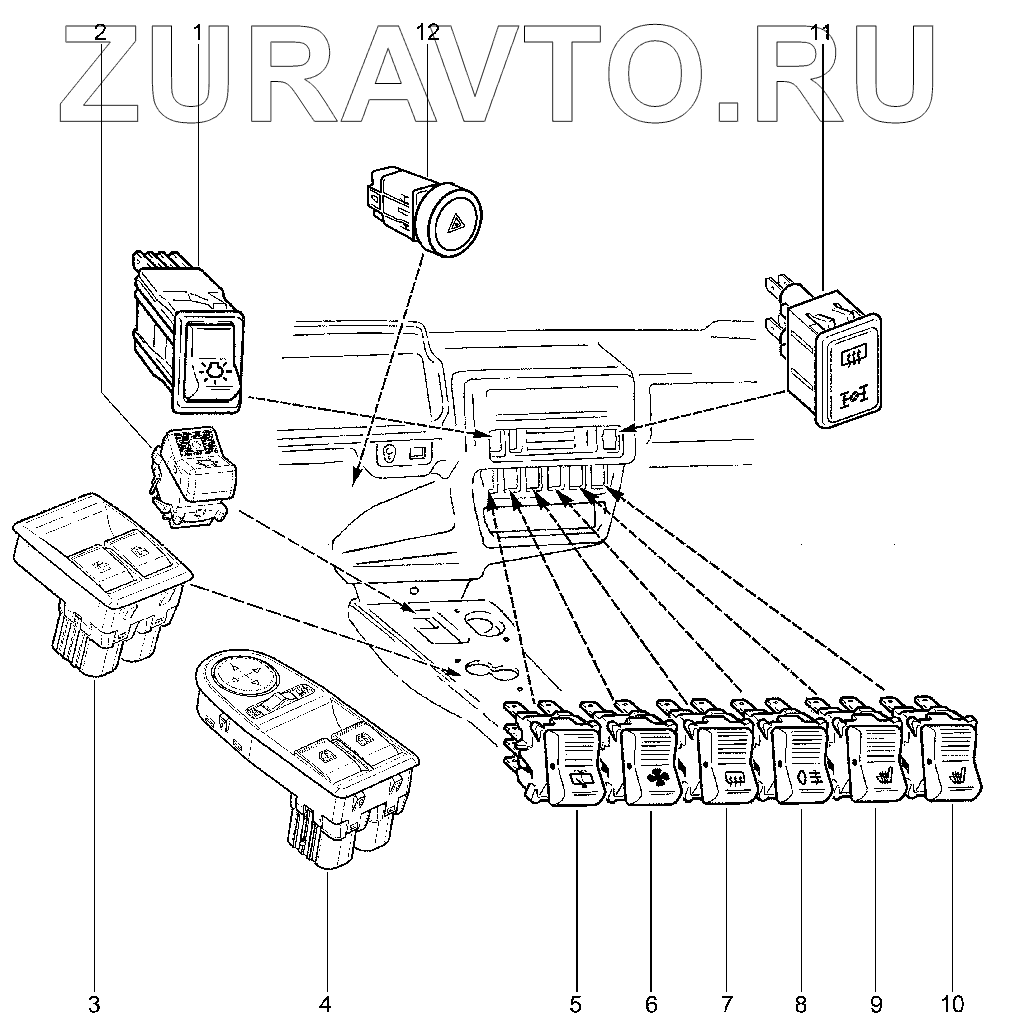 ZURAVTO.RU

2
1
12
11
3
4
5
6
7
8
9
10