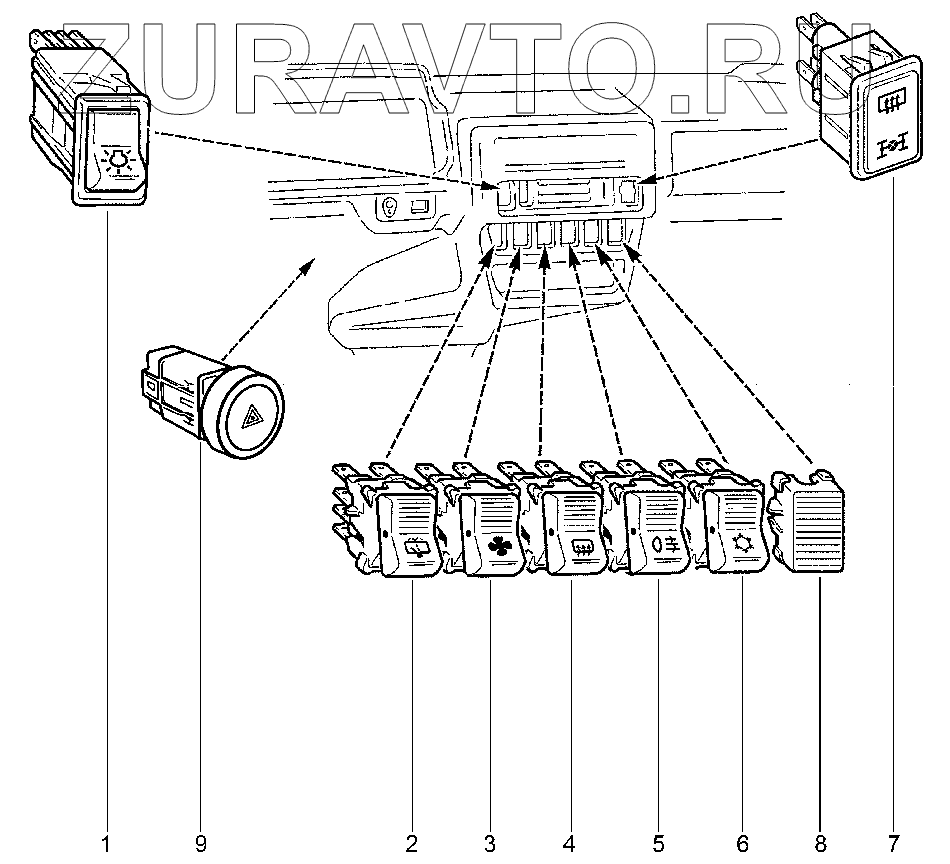 ZURAVTO.RU

1 9 2 3 4 5 6 8 7