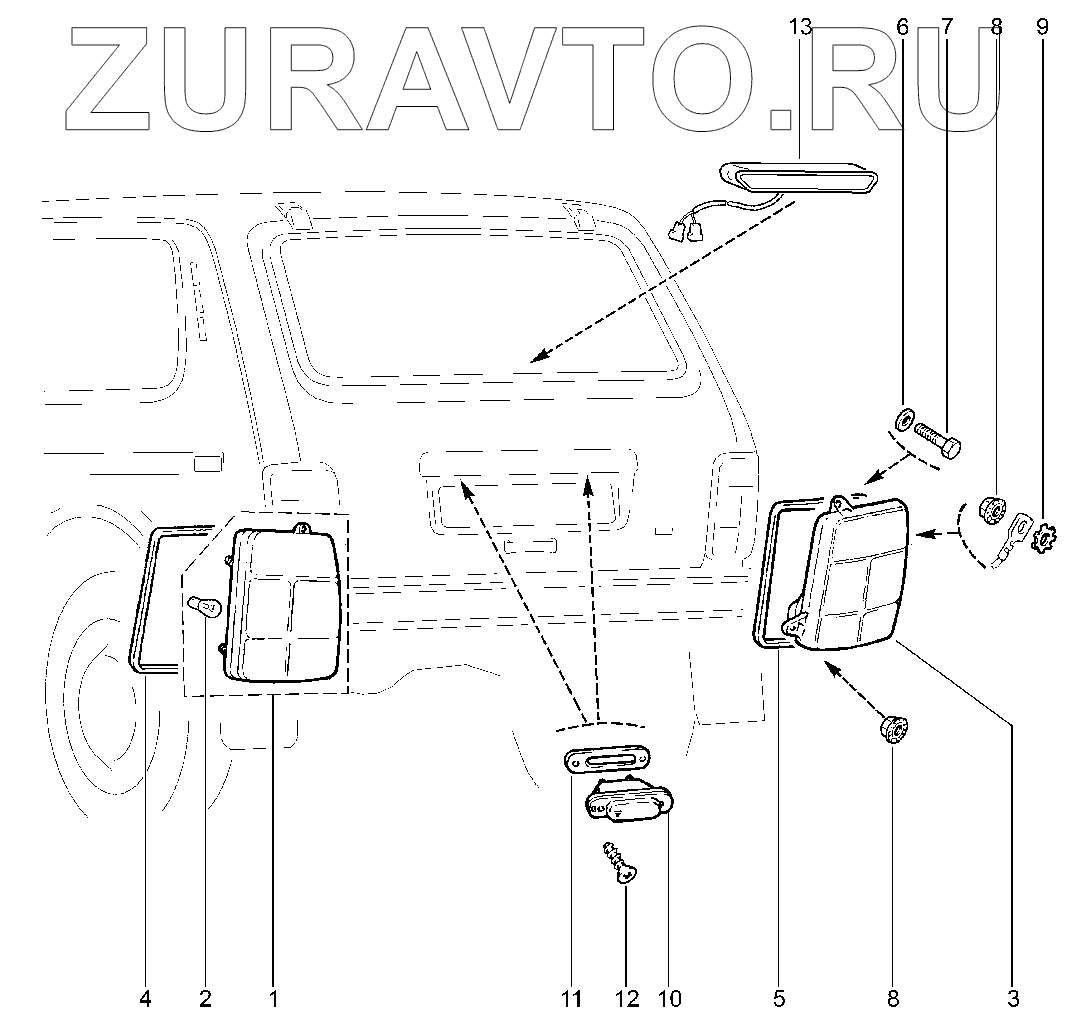 ZURAVTO.RU

13 6 7 8 9

4 2 1 11 12 10 5 8 3