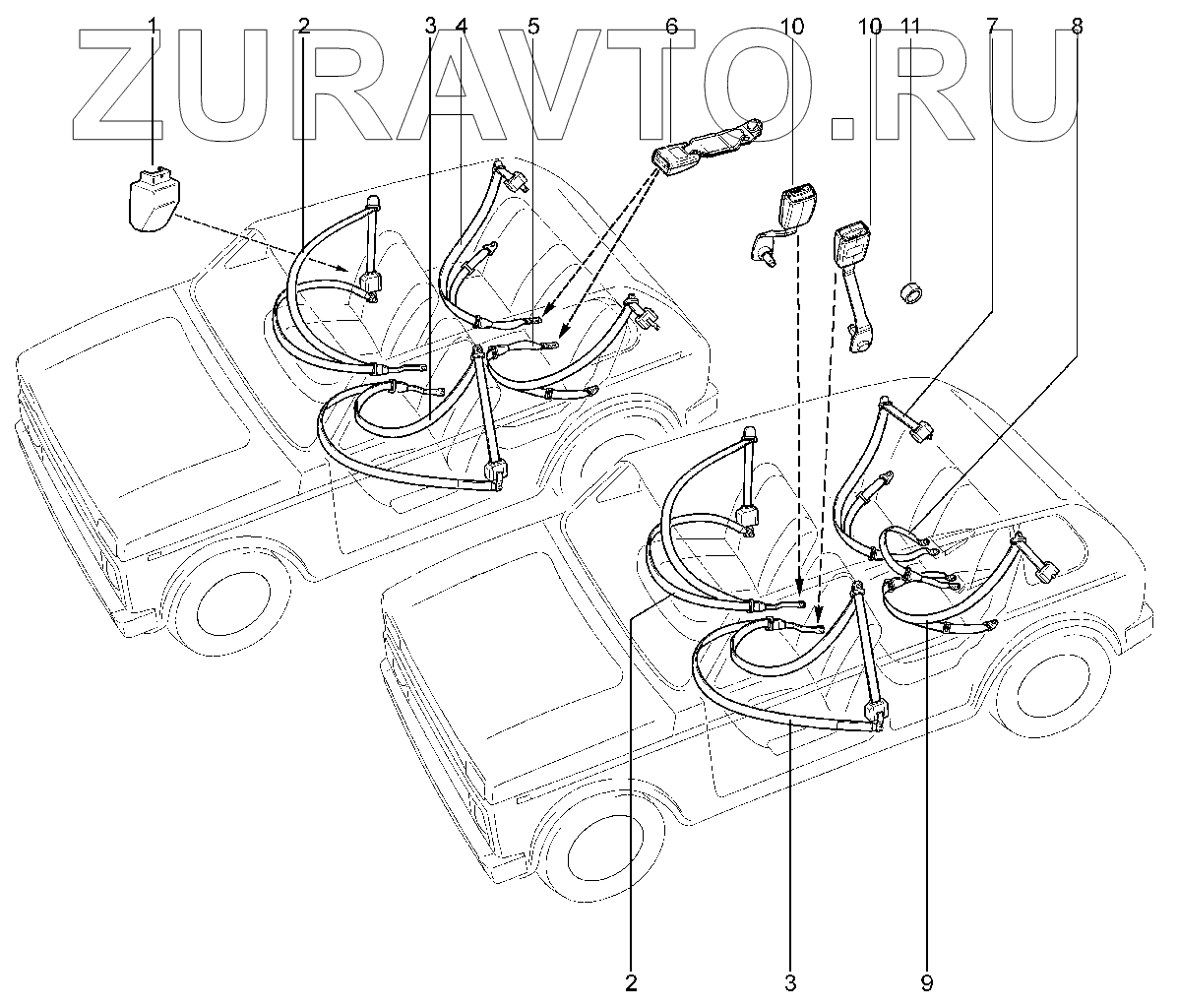 ZURAVTO.RU

1 2 3 4 5 6 10 10 11 7 8

2 3 9