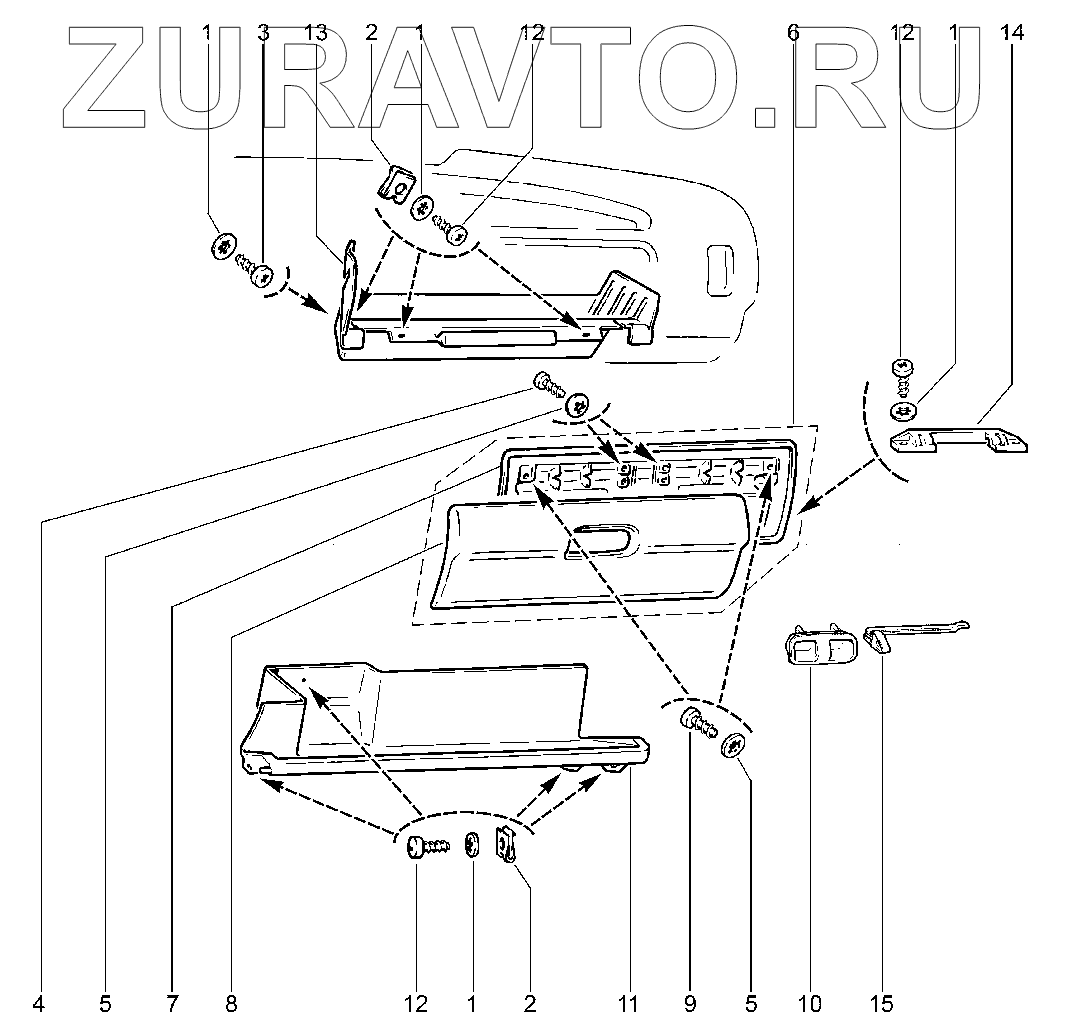 ZURAVTO.RU

1 3 13 2 1 12 6 12 1 14

4 5 7 8 12 1 2 11 9 5 10 15