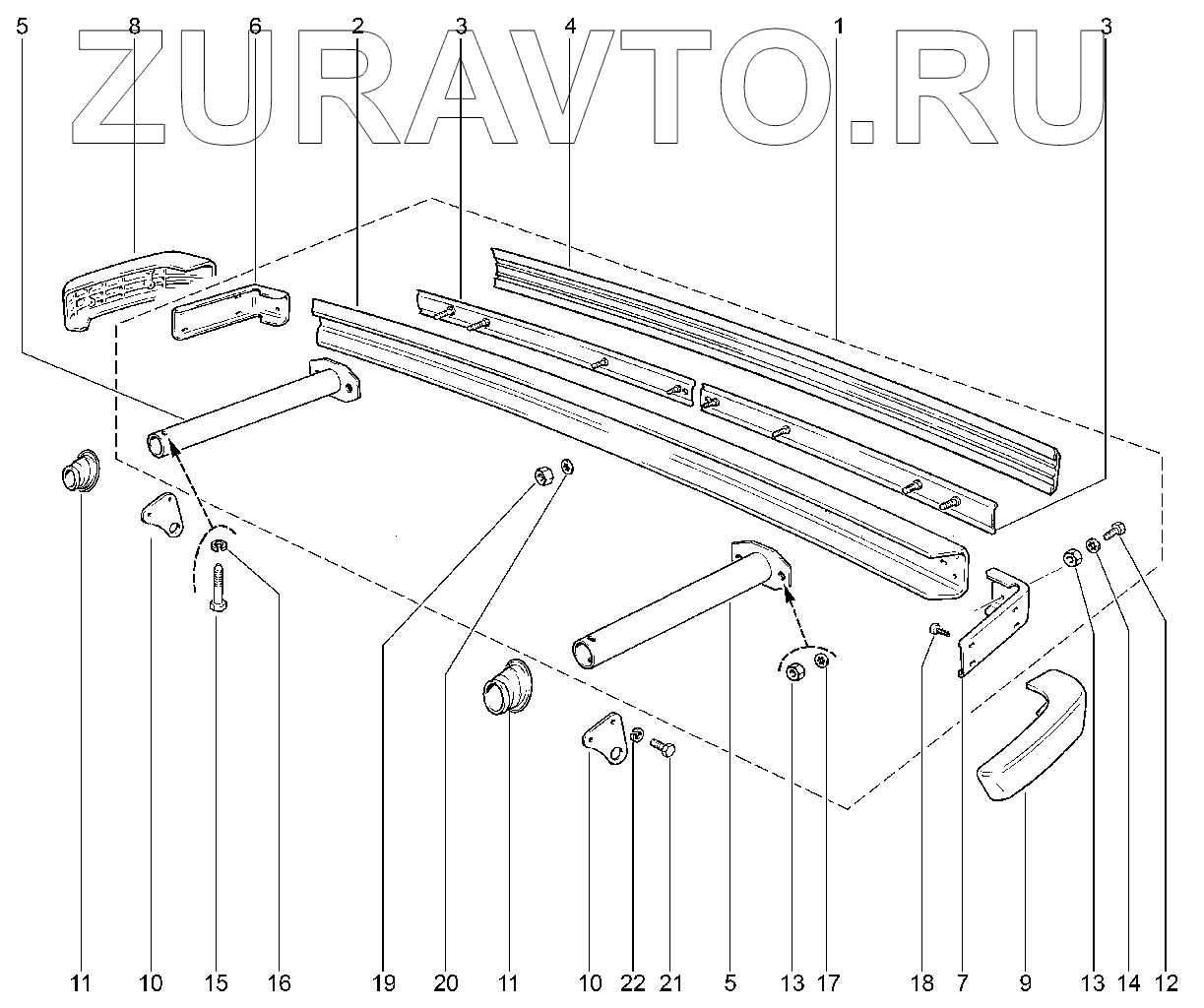 ZURAVTO.RU

5 8 6 2 3 4 1 3

11 10 15 16 19 20 11 10 22 21 5 13 17 18 7 9 13 14 12