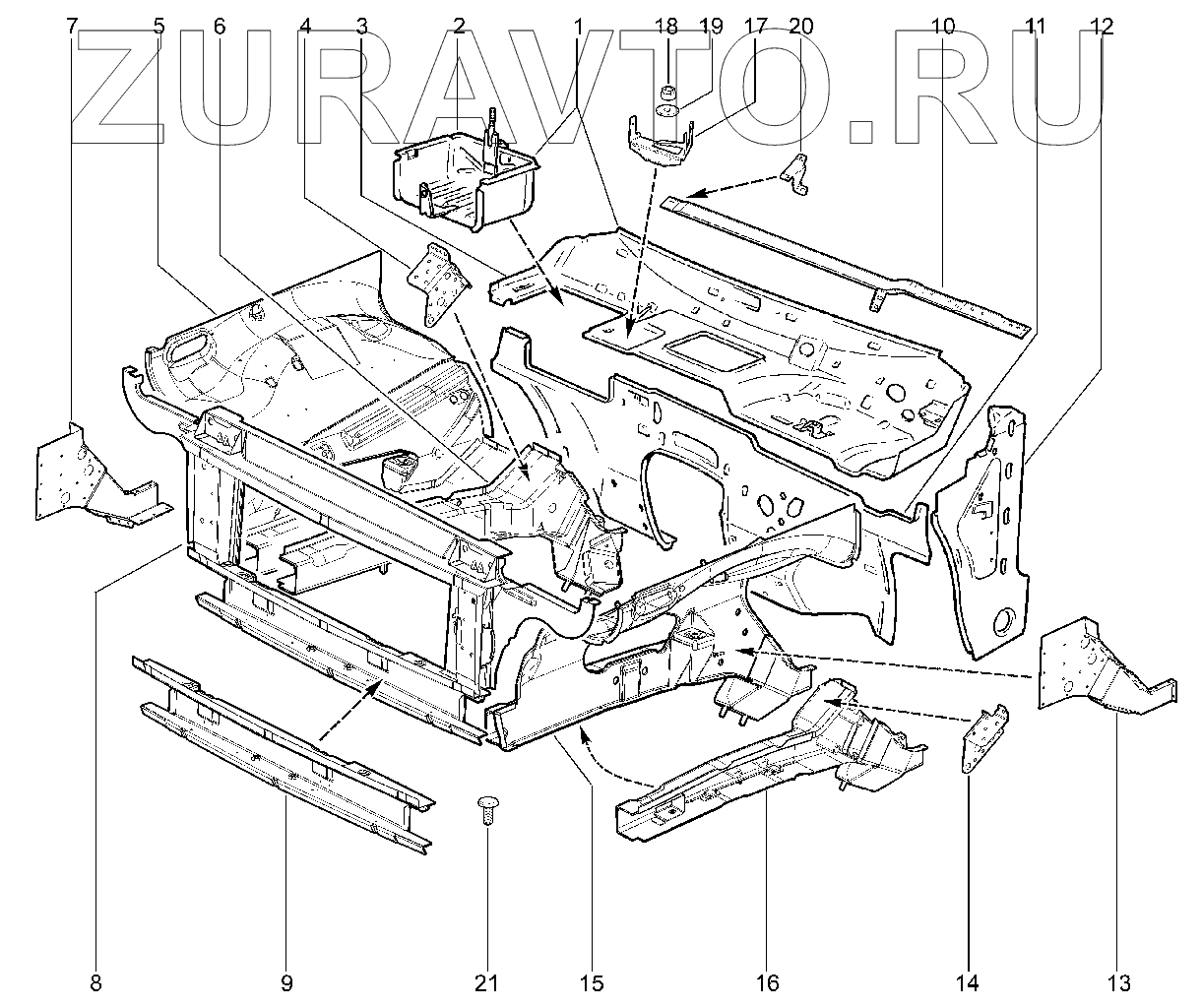 ZURAVTO.RU

7 5 6 4 3 2 1 18 19 17 20 10 11 12

8 9 21 15 16 14 13