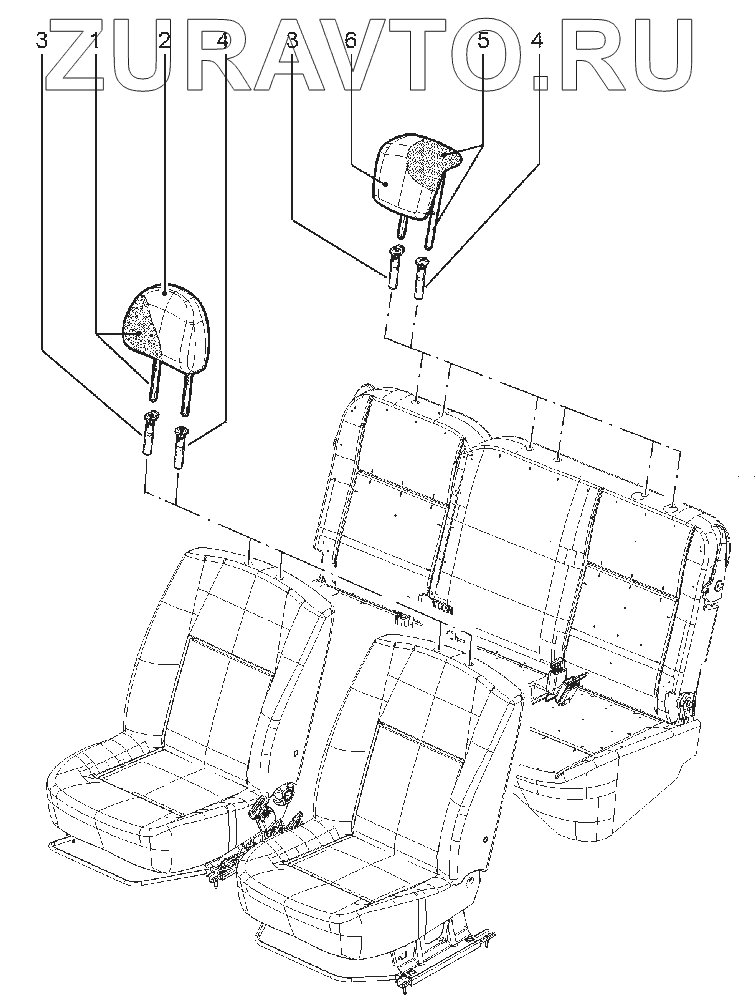 ZURAVTO.RU

3 1 2 4

3 6 5 4