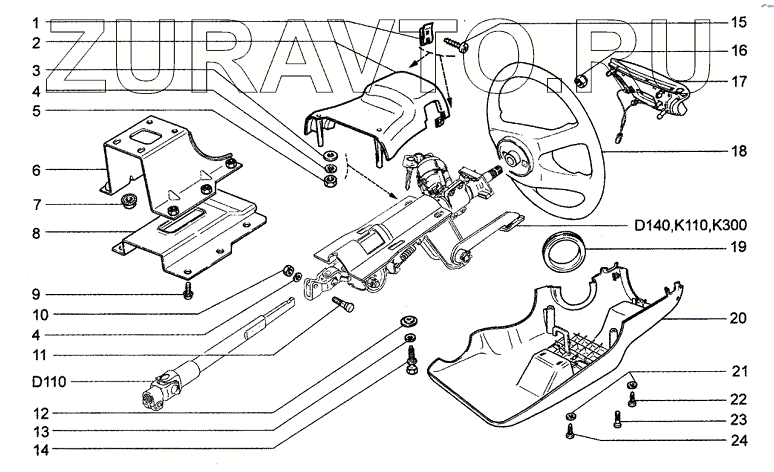 ZURAVTO.RU

1
2
3
4
5
6
7
8
9
10
4
11
D110
12
13
14
15
16
17
18
D140,K110,K300
19
20
21
22
23
24