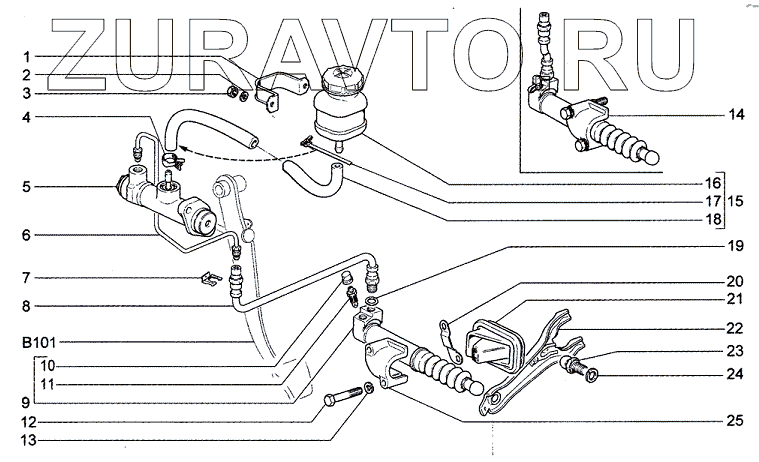 ZURAVTO.RU

1
2
3
4
5
6
7
8
B101
10
11
9
12
13
14
16
17
15
18
19
20
21
22
23
24
25