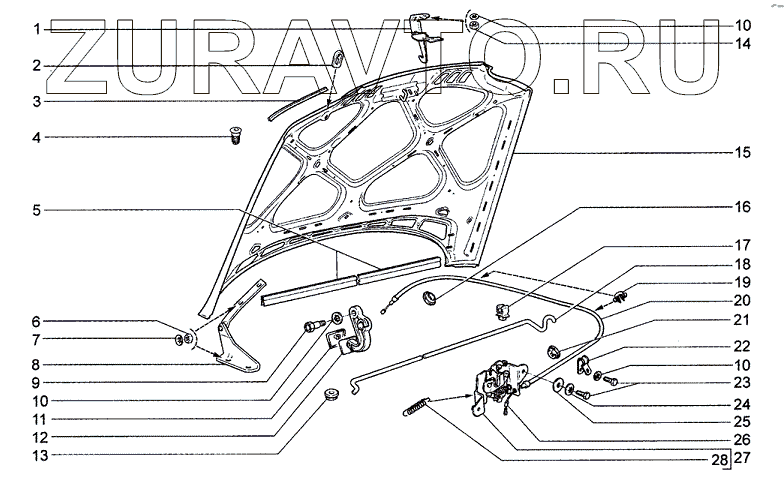 ZURAVTO.RU

1
2
3
4
5
6
7
8
9
10
11
12
13

10
14
15
16
17
18
19
20
21
22
10
23
24
25
26
28
27